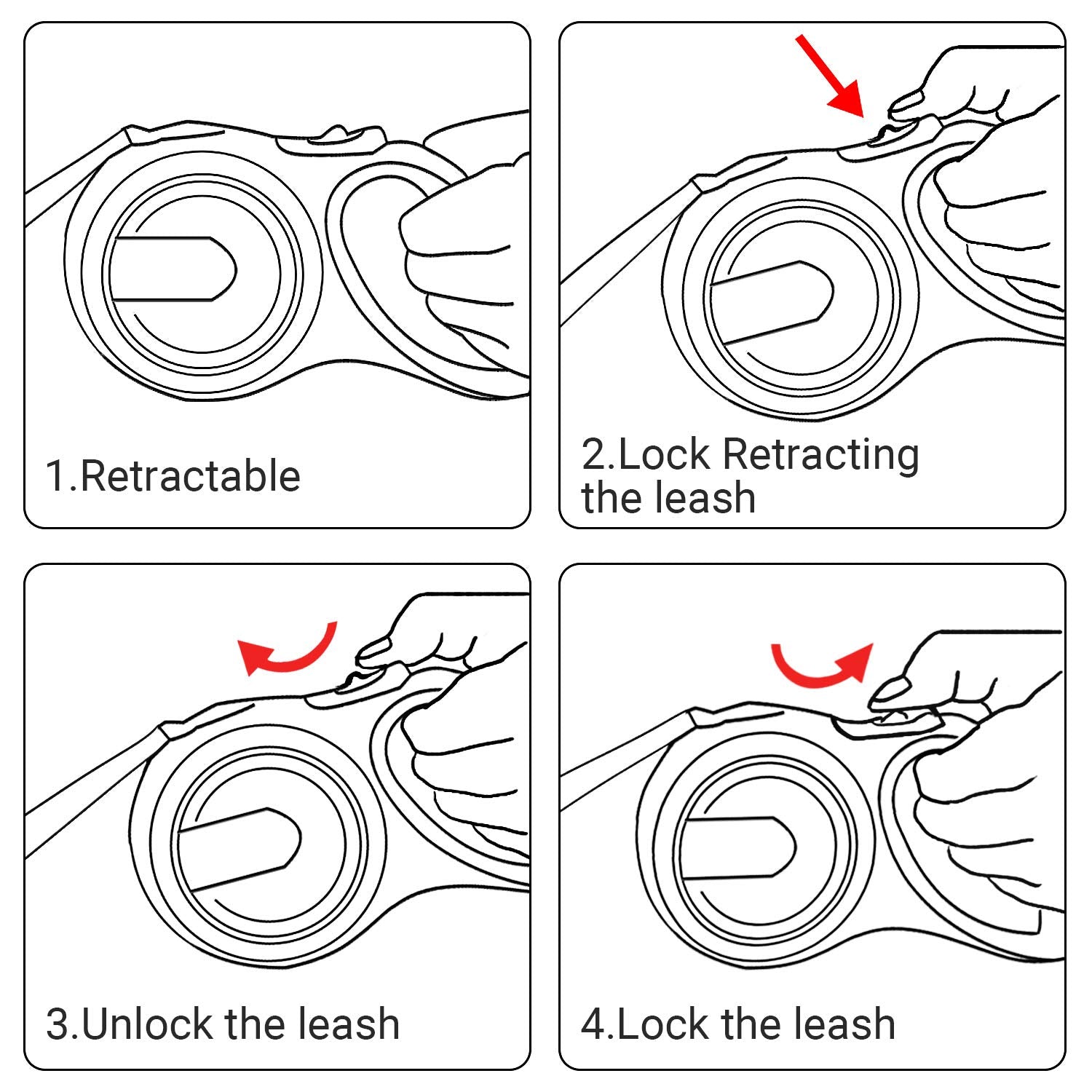 1.Retractable

2.Lock Retracting the leash

3.Unlock the leash

4.Lock the leash