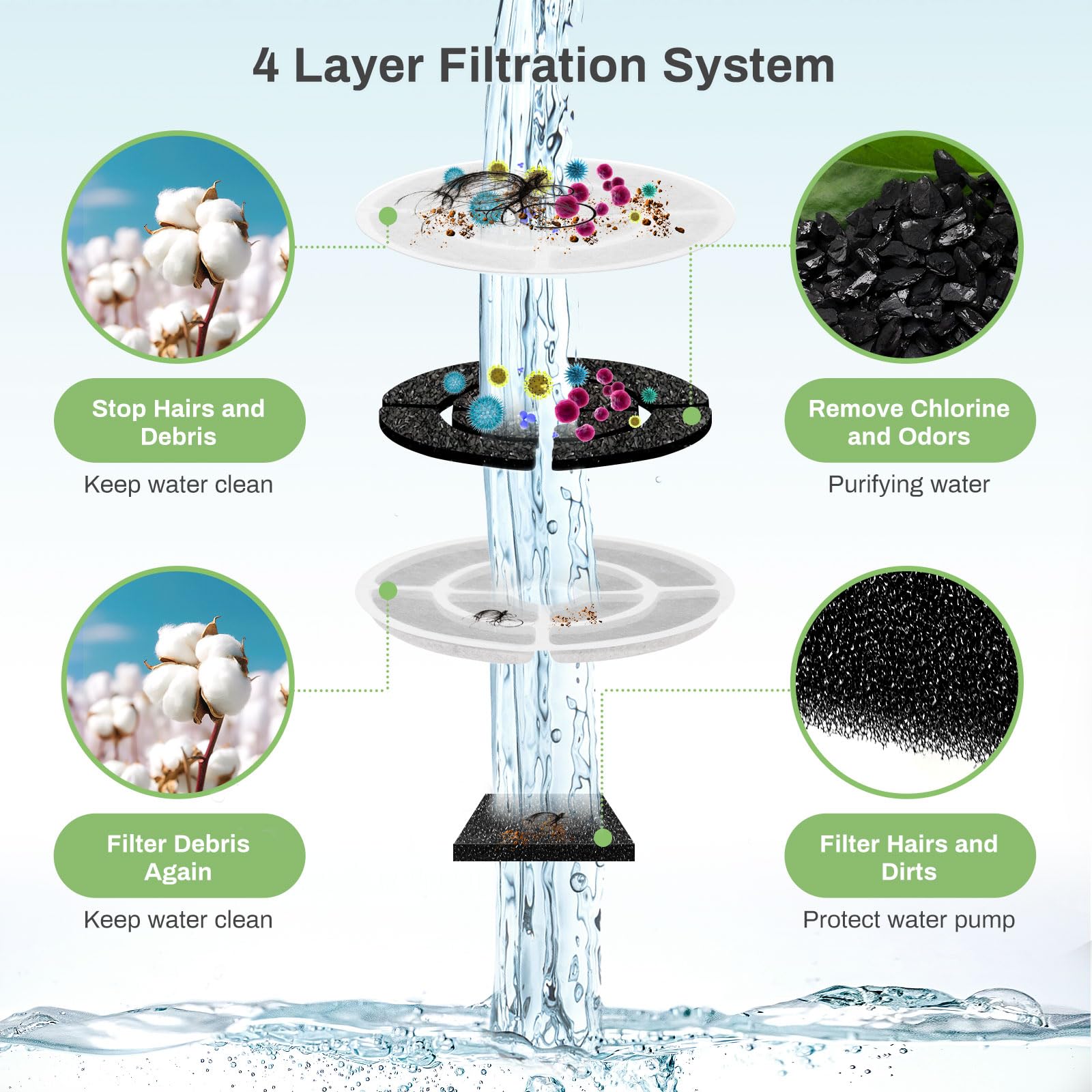 4 Layer Filtration System

Stop Hairs and Debris

Keep water clean

Remove Chlorine and Odors

Purifying water

Filter Debris Again

Keep water clean

Filter Hairs and Dirts

Protect water pump