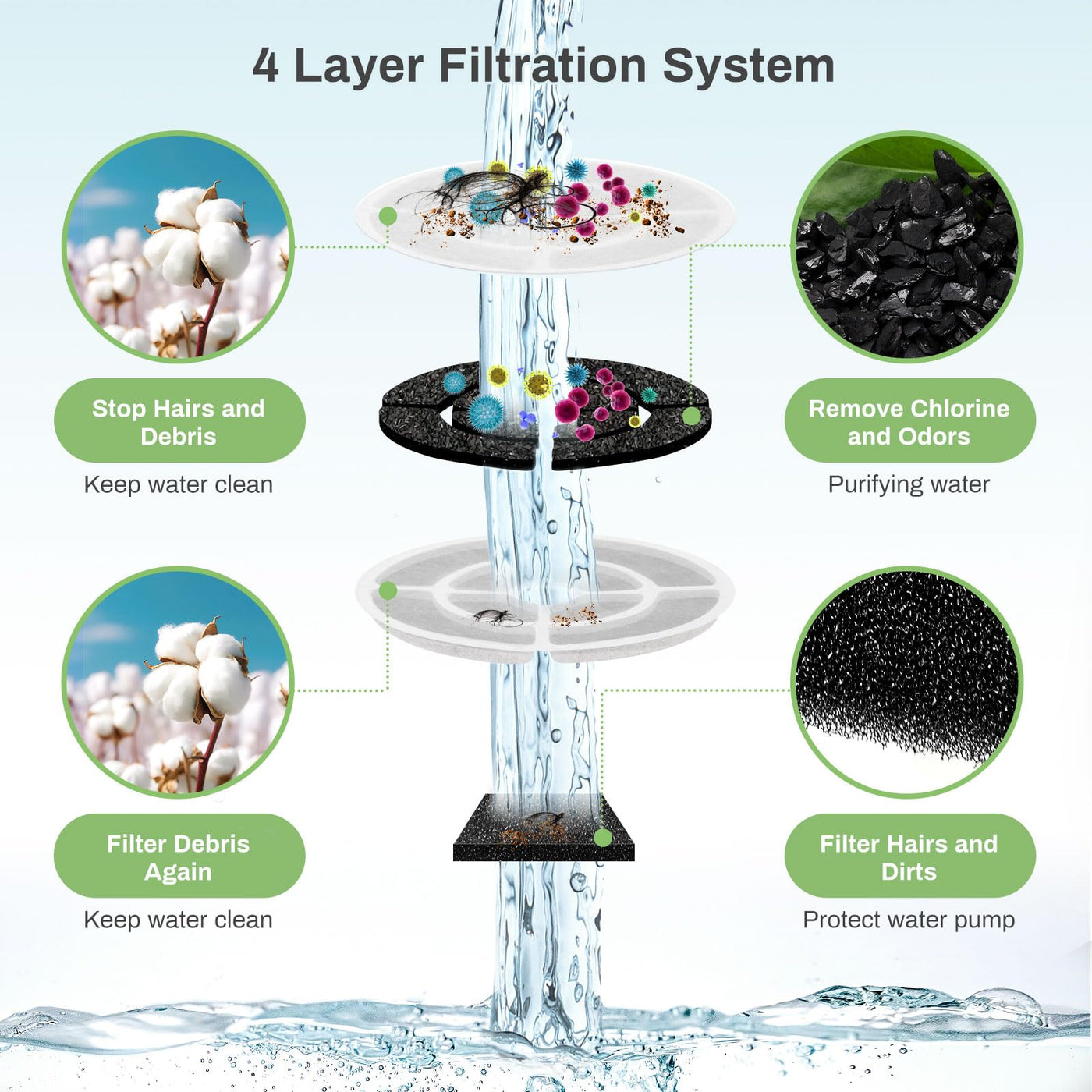 4 Layer Filtration System

Stop Hairs and Debris

Keep water clean

Remove Chlorine and Odors

Purifying water

Filter Debris Again

Keep water clean

Filter Hairs and Dirts

Protect water pump