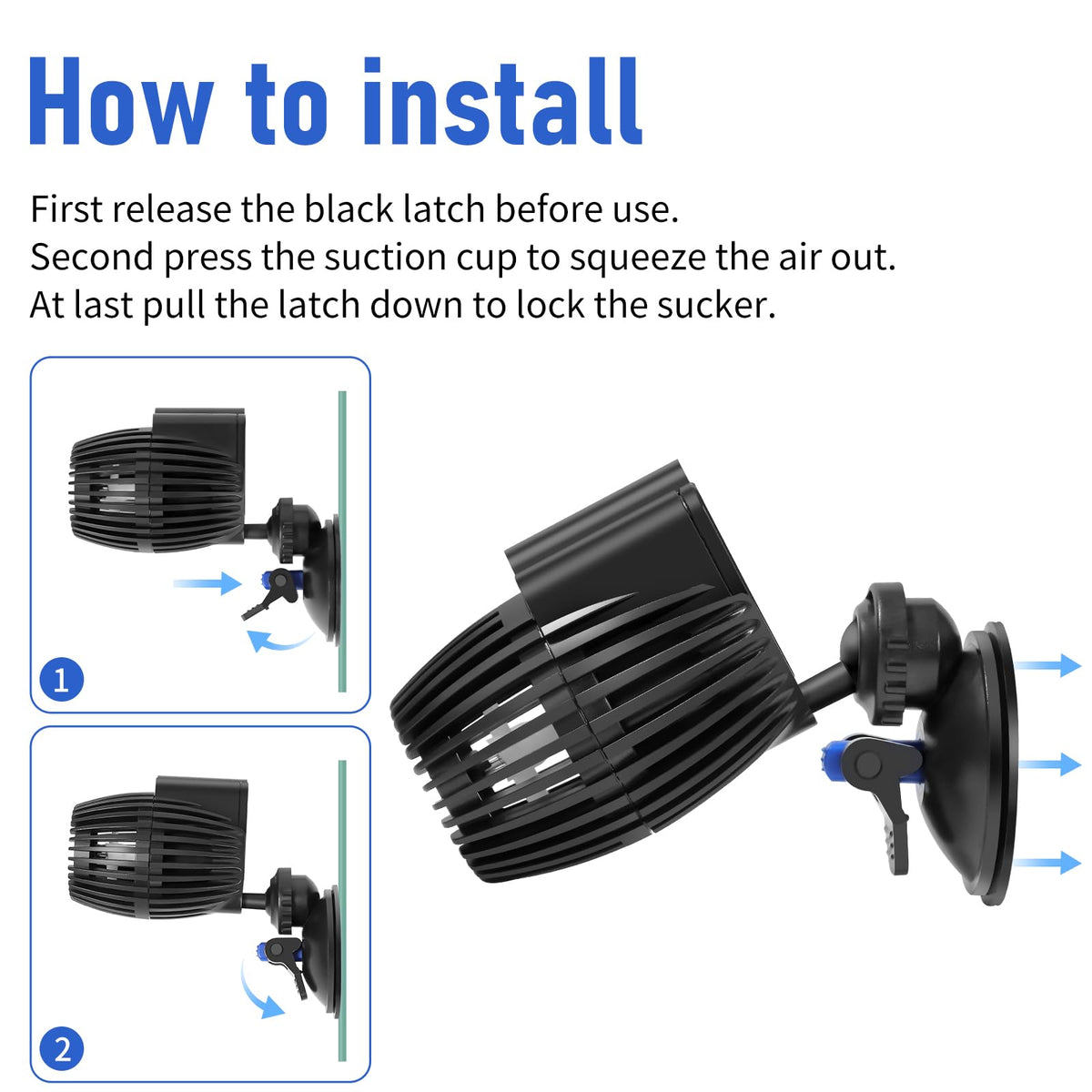 How to install

First release the black latch before use.
Second press the suction cup to squeeze the air out.
At last pull the latch down to lock the sucker.

1

2