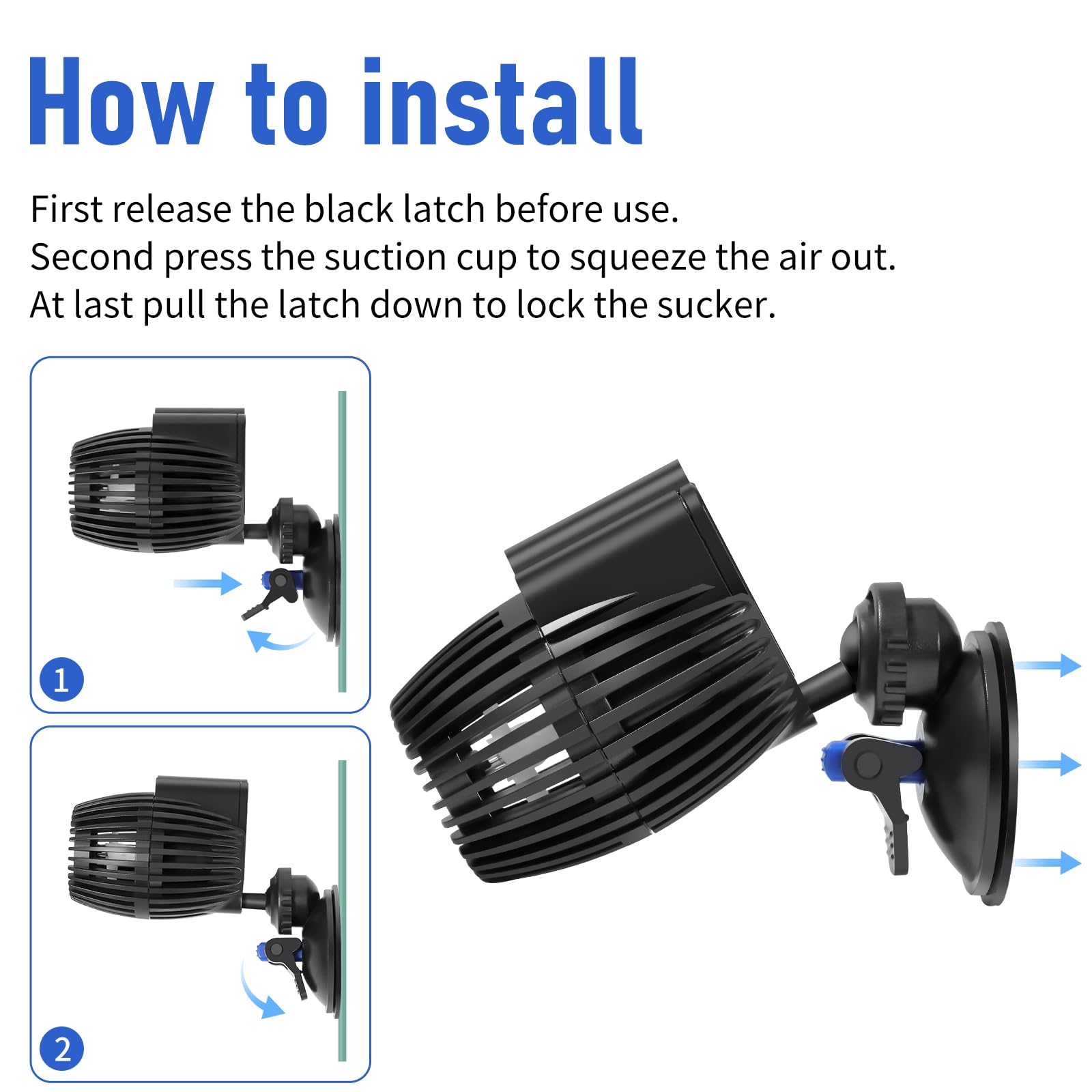 How to install

First release the black latch before use.
Second press the suction cup to squeeze the air out.
At last pull the latch down to lock the sucker.

1

2