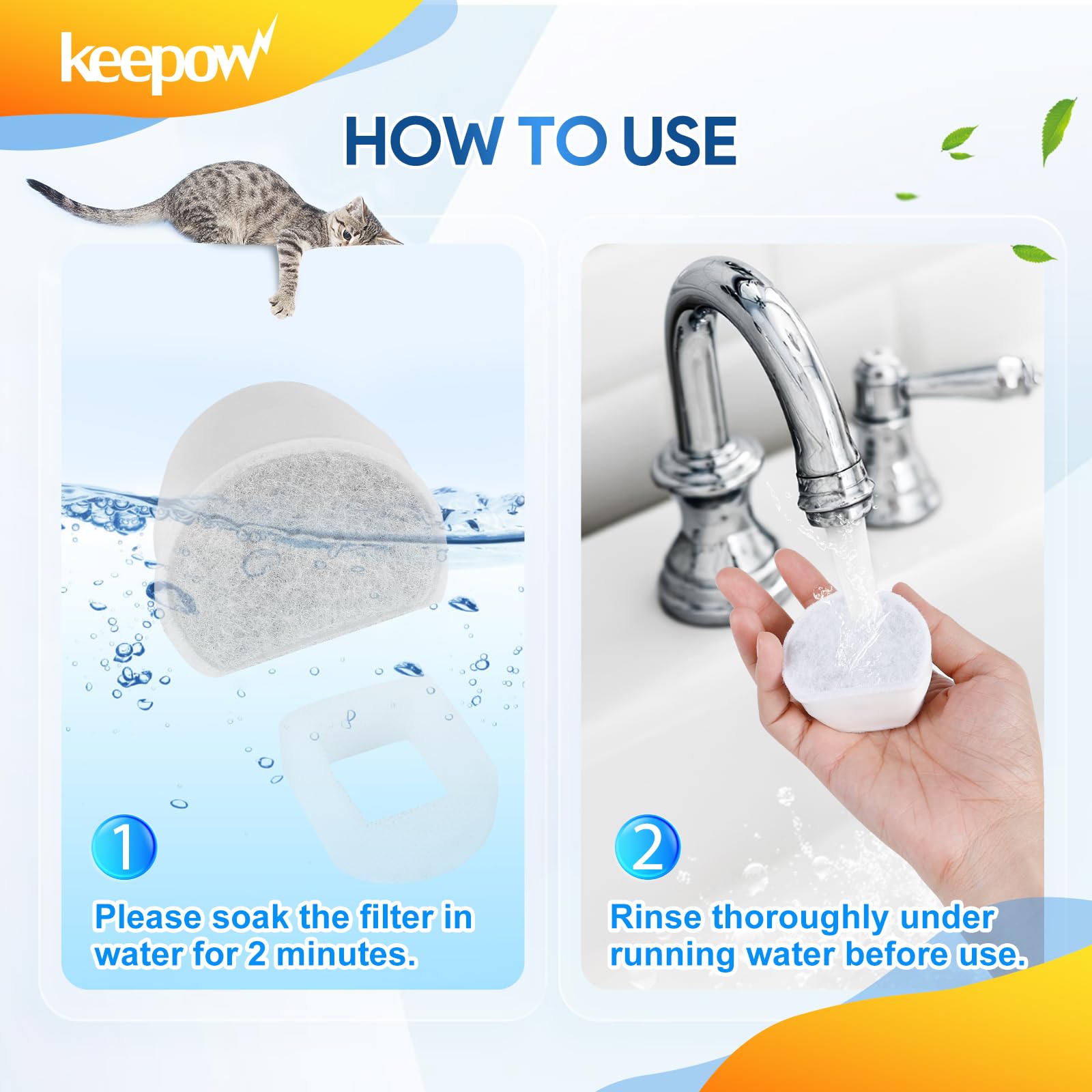 keepow

HOW TO USE

1

Please soak the filter in water for 2 minutes.

2

Rinse thoroughly under running water before use.