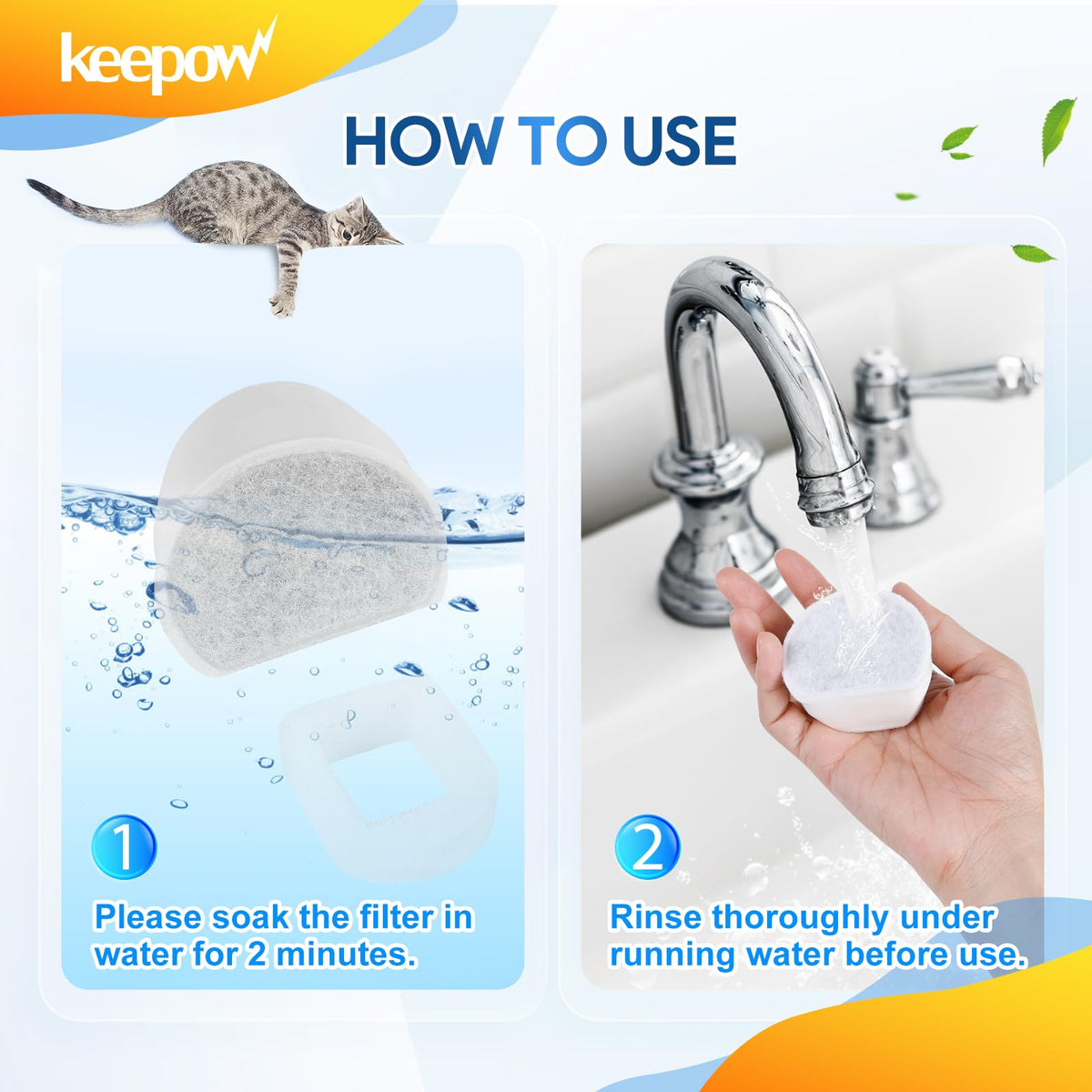 keepow

HOW TO USE

1

Please soak the filter in water for 2 minutes.

2

Rinse thoroughly under running water before use.