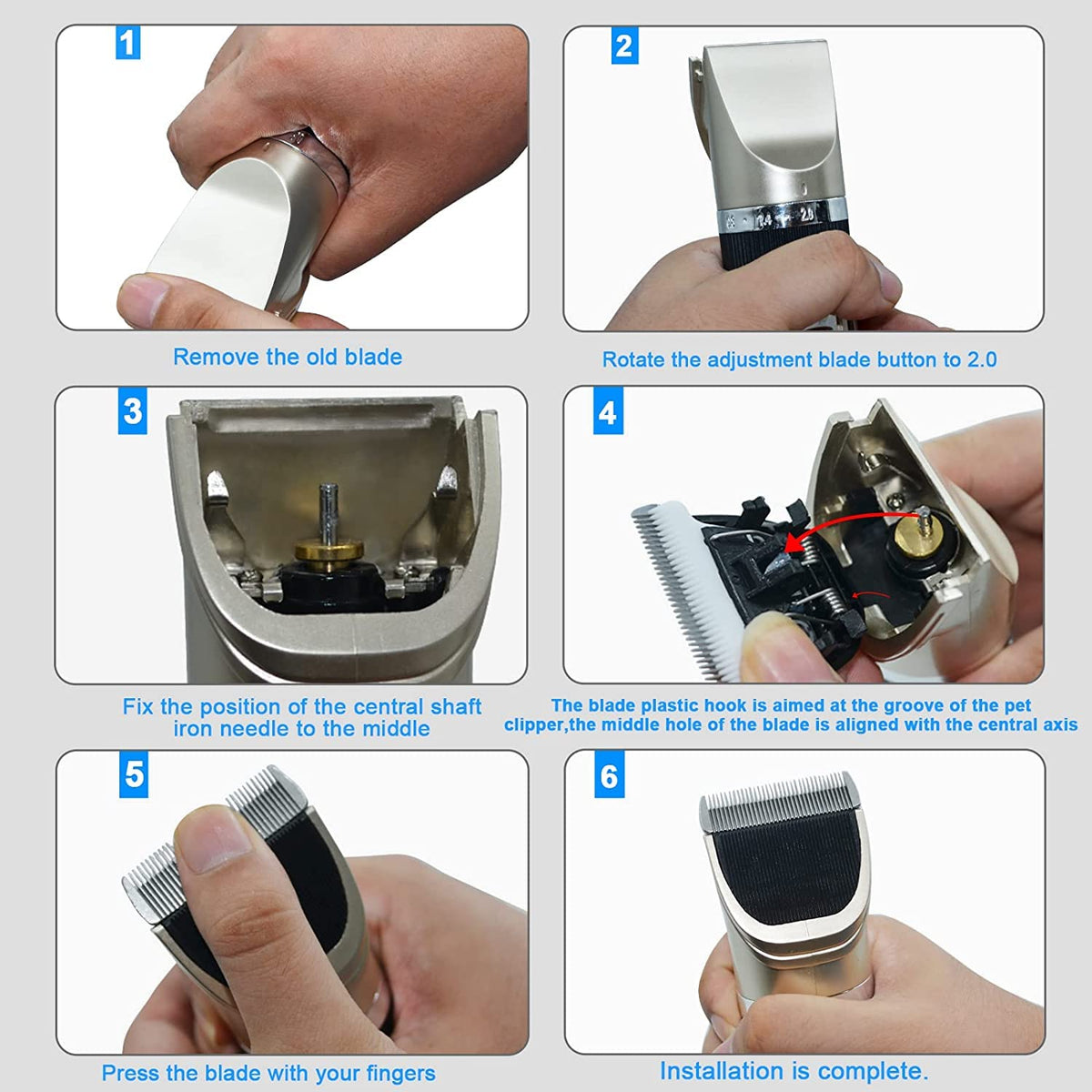 1

Remove the old blade

2

1.4 2.0

Rotate the adjustment blade button to 2.0

3

Fix the position of the central shaft iron needle to the middle

4

The blade plastic hook is aimed at the groove of the pet clipper,the middle hole of the blade is aligned with the central axis

5

Press the blade with your fingers

6

Installation is complete.