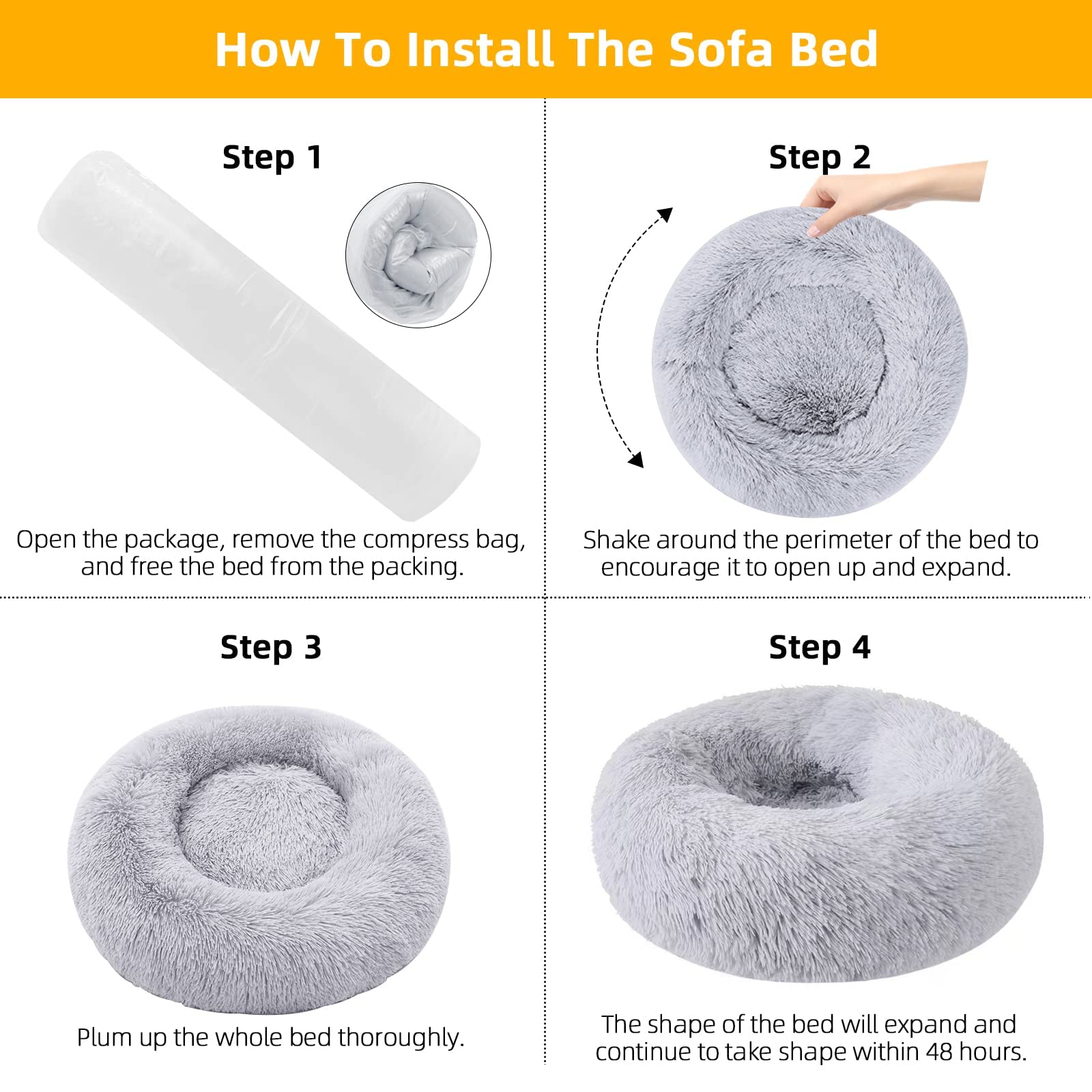 How To Install The Sofa Bed

Step 1

Open the package, remove the compress bag, and free the bed from the packing.

Step 2

Shake around the perimeter of the bed to encourage it to open up and expand.

Step 3

Plum up the whole bed thoroughly.

Step 4

The shape of the bed will expand and continue to take shape within 48 hours.