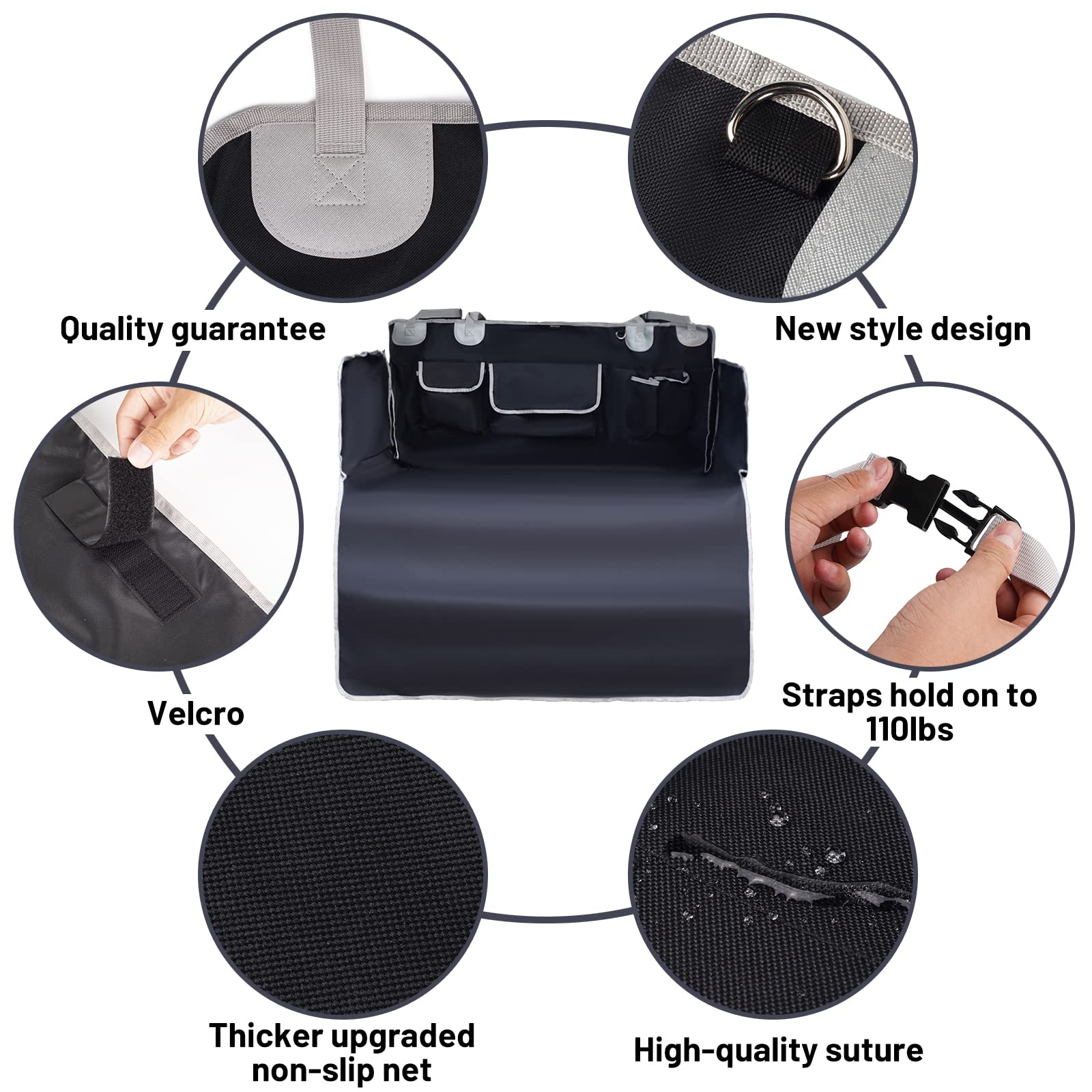 Quality guarantee

New style design

Velcro

Straps hold on to 110lbs

Thicker upgraded non-slip net

High-quality suture