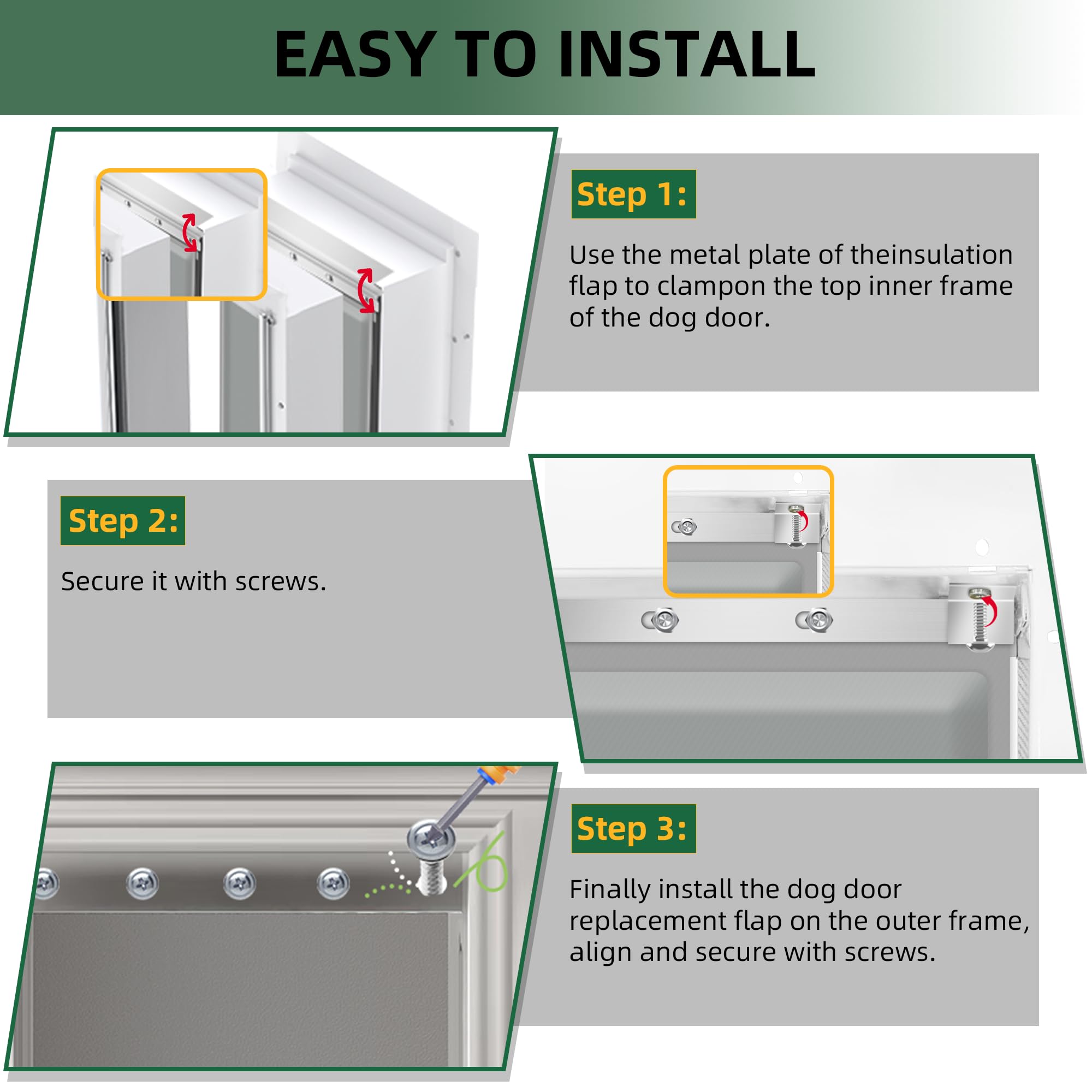 EASY TO INSTALL

Step 1:

Use the metal plate of theinsulation flap to clampon the top inner frame of the dog door.

Step 2:

Secure it with screws.

Step 3:

Finally install the dog door replacement flap on the outer frame, align and secure with screws.