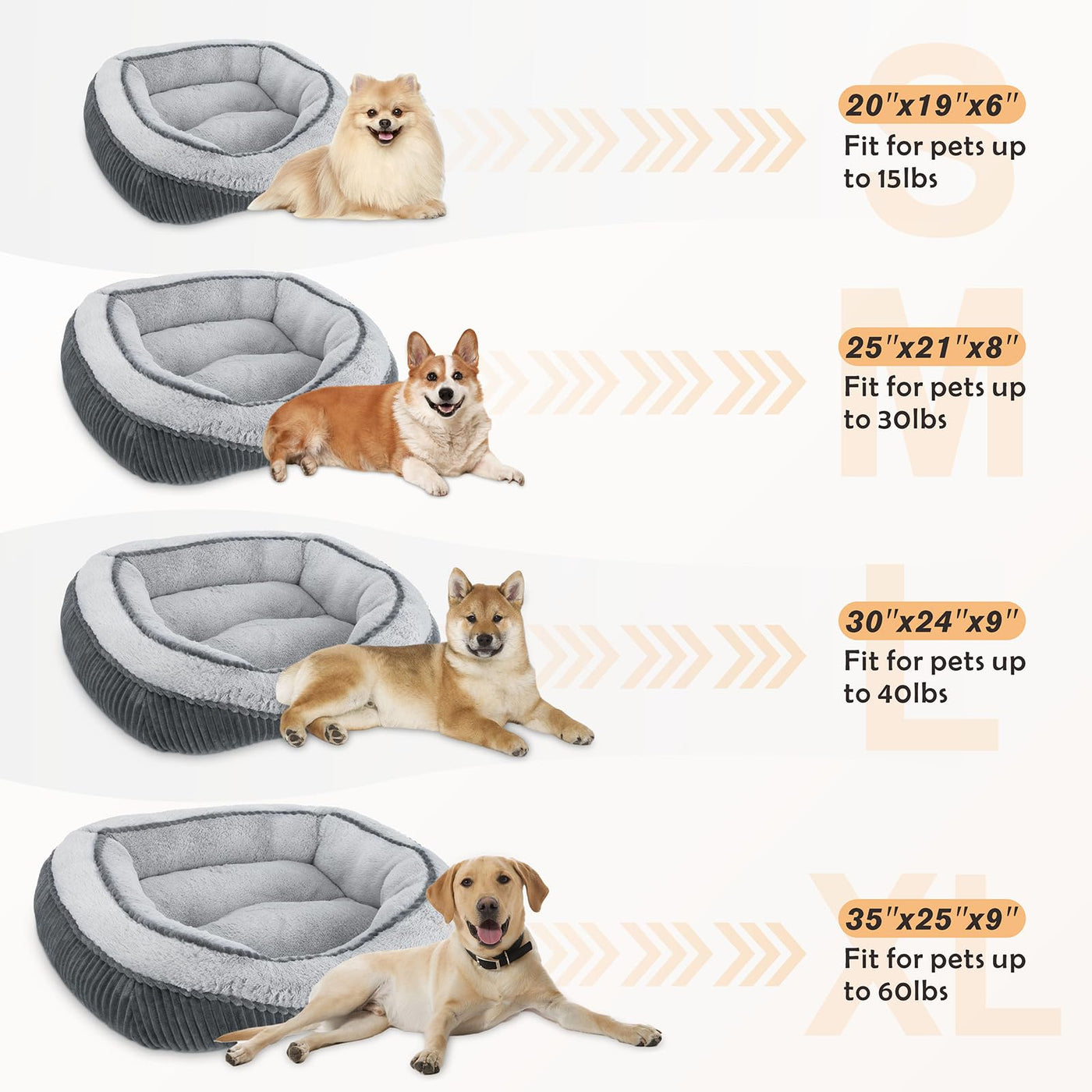 S
20"x19"x6"
Fit for pets up to 15lbs

M
25"x21"x8"
Fit for pets up to 30lbs

L
30"x24"x9"
Fit for pets up to 40lbs

XL
35"x25"x9"
Fit for pets up to 60lbs