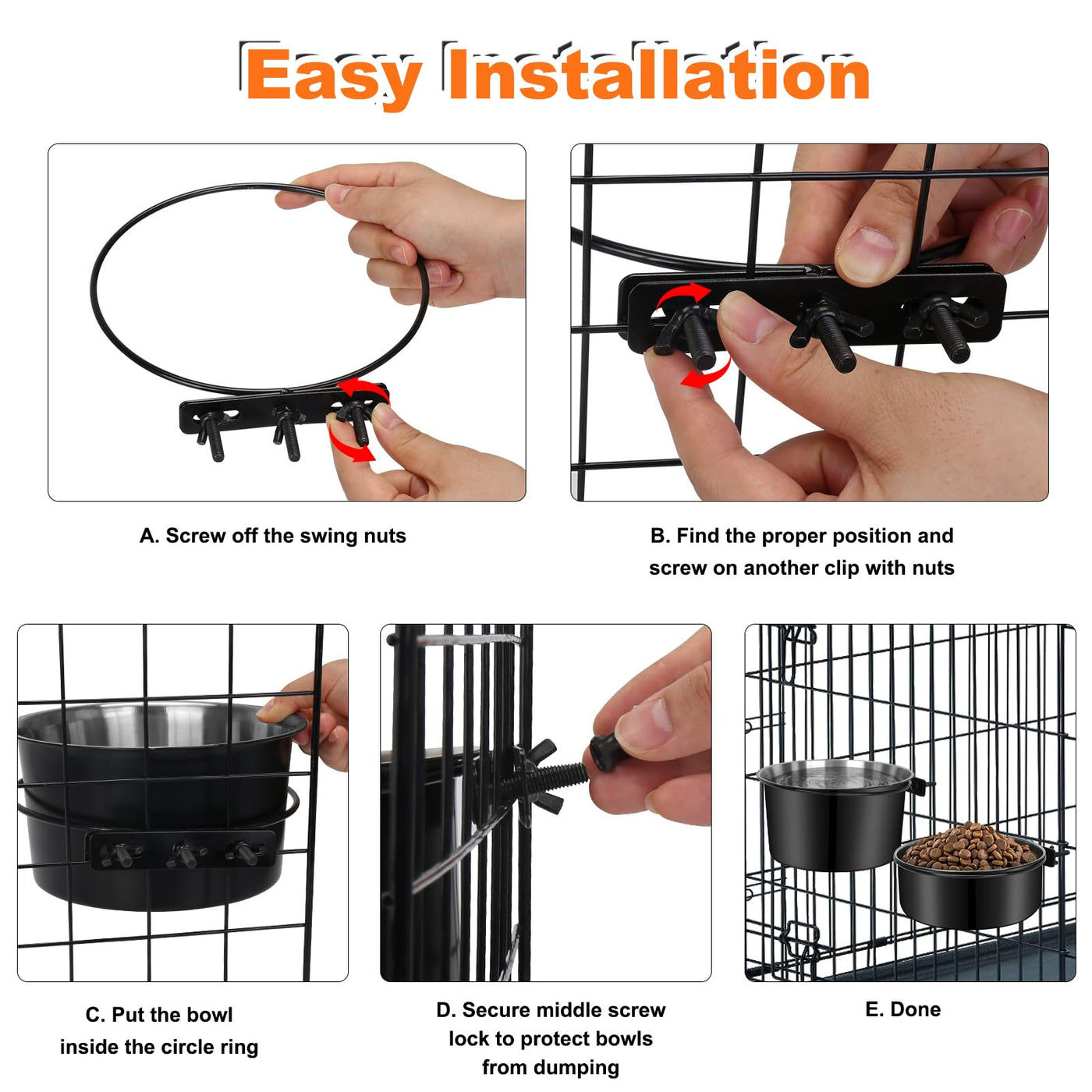 Easy Installation

A. Screw off the swing nuts

B. Find the proper position and screw on another clip with nuts

C. Put the bowl inside the circle ring

D. Secure middle screw lock to protect bowls from dumping

E. Done