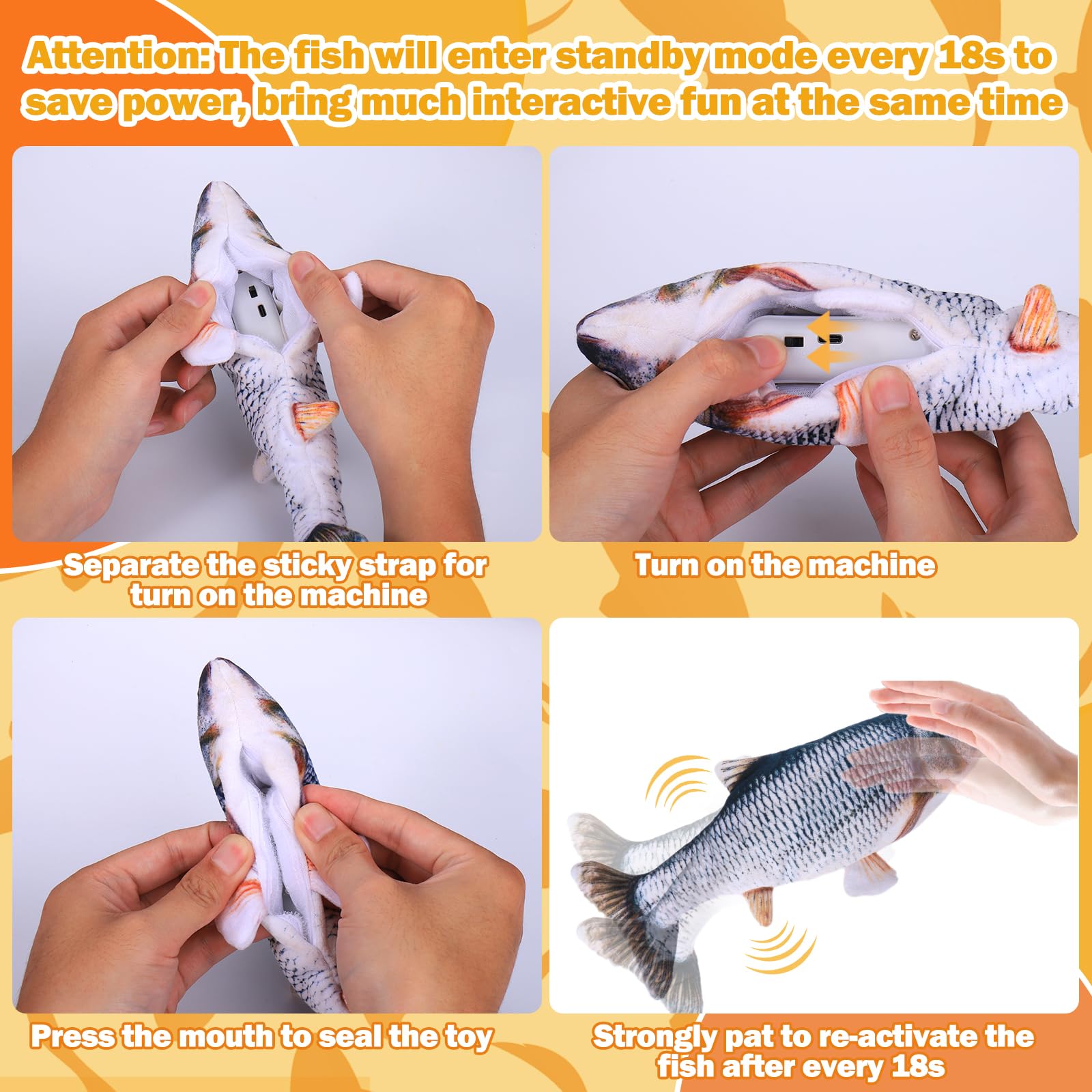 Attention: The fish will enter standby mode every 18s to save power, bring much interactive fun at the same time

Separate the sticky strap for turn on the machine

Turn on the machine

Press the mouth to seal the toy

Strongly pat to re-activate the fish after every 18s