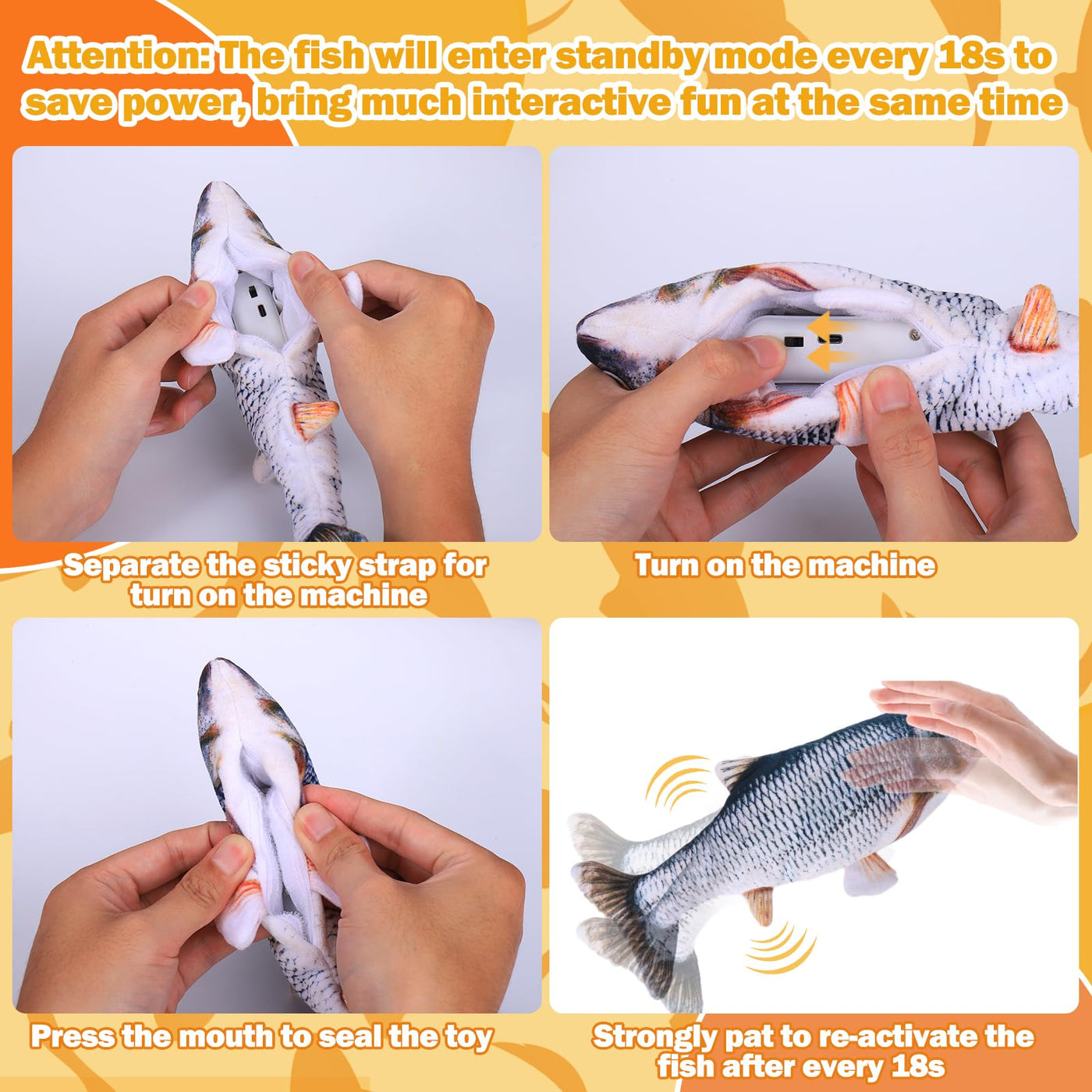 Attention: The fish will enter standby mode every 18s to save power, bring much interactive fun at the same time

Separate the sticky strap for turn on the machine

Turn on the machine

Press the mouth to seal the toy

Strongly pat to re-activate the fish after every 18s