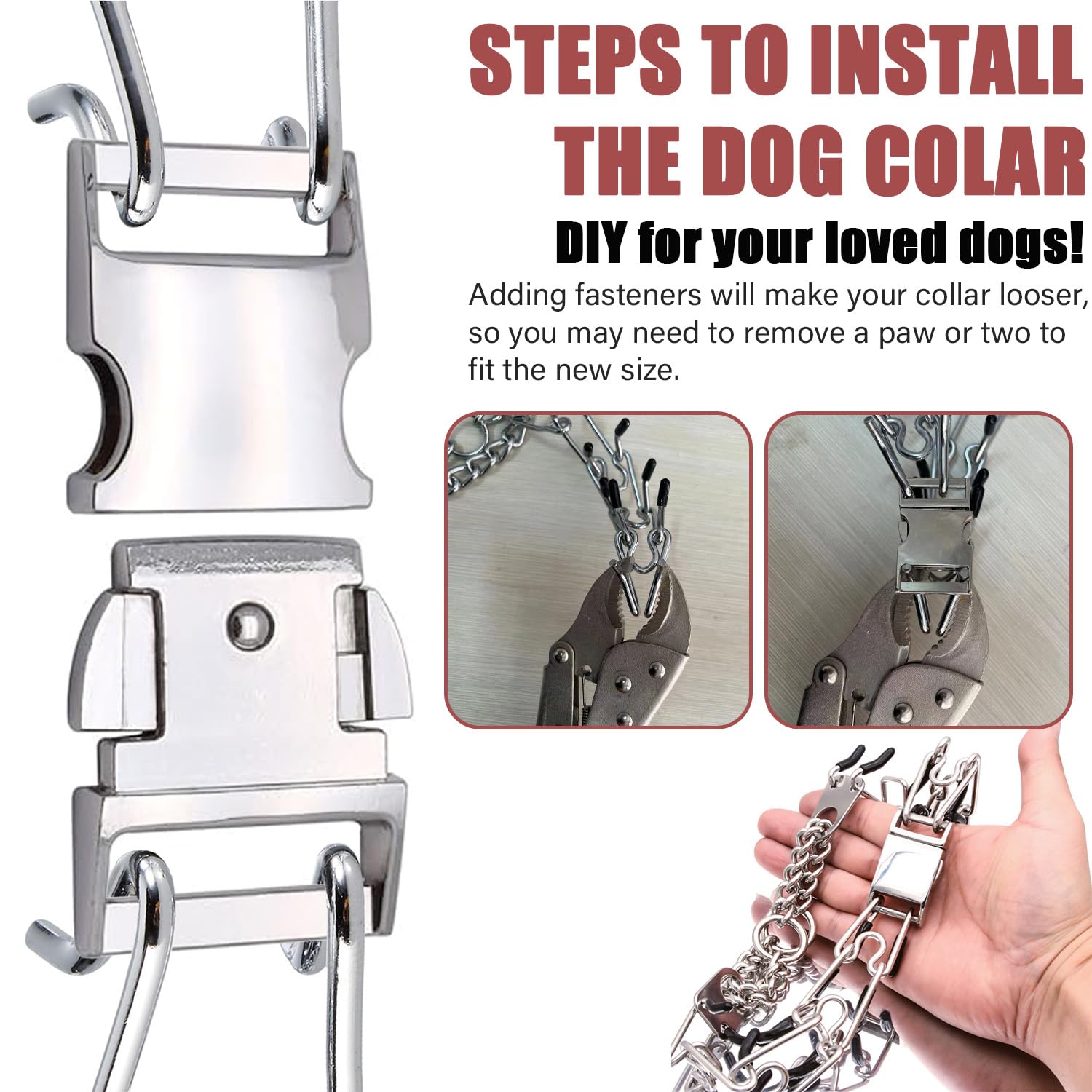 STEPS TO INSTALL THE DOG COLAR

DIY for your loved dogs!

Adding fasteners will make your collar looser, so you may need to remove a paw or two to fit the new size.