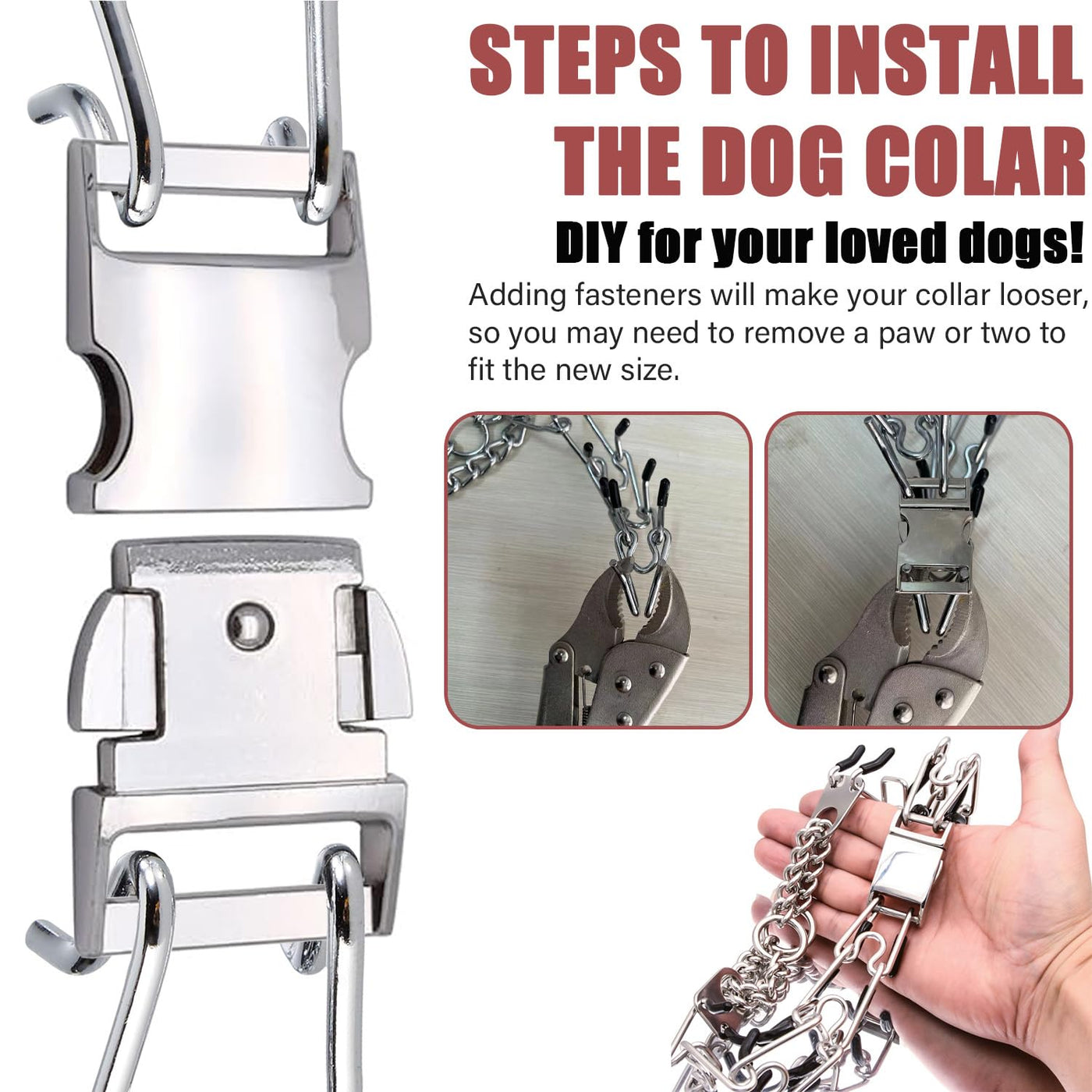 STEPS TO INSTALL THE DOG COLAR

DIY for your loved dogs!

Adding fasteners will make your collar looser, so you may need to remove a paw or two to fit the new size.