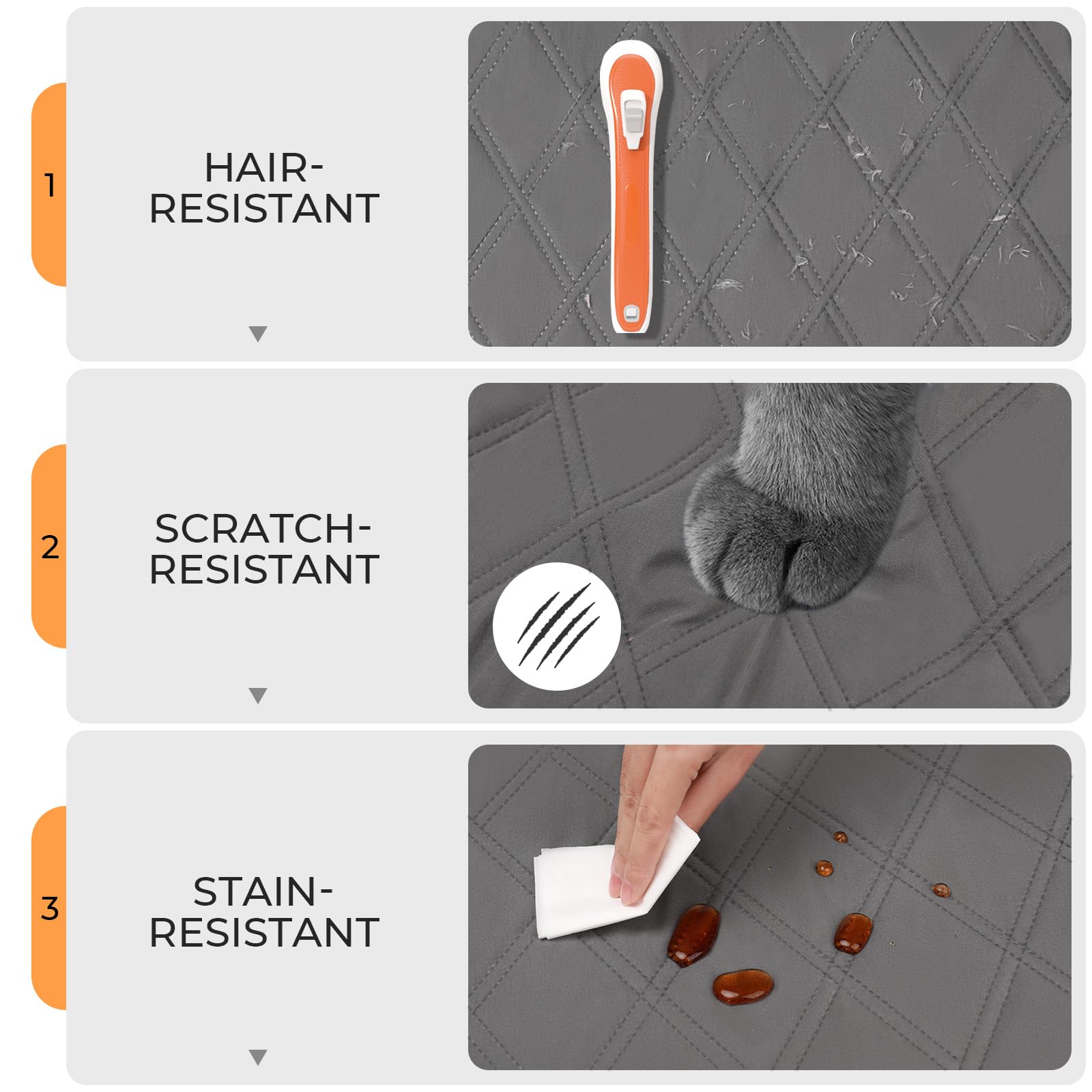 1

HAIR-RESISTANT

2

SCRATCH-RESISTANT

3

STAIN-RESISTANT