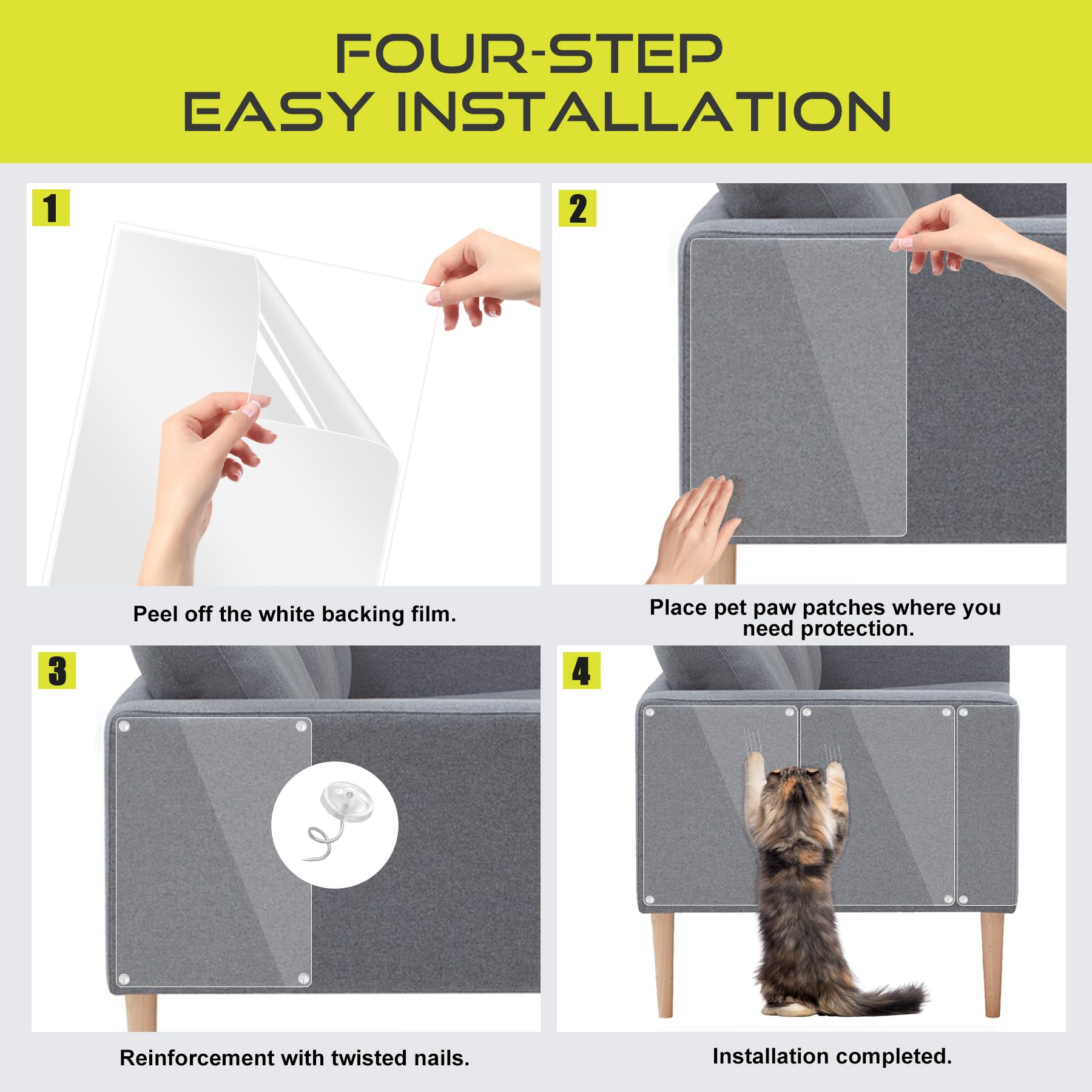 FOUR-STEP
EASY INSTALLATION

1

Peel off the white backing film.

2

Place pet paw patches where you need protection.

3

Reinforcement with twisted nails.

4

Installation completed.