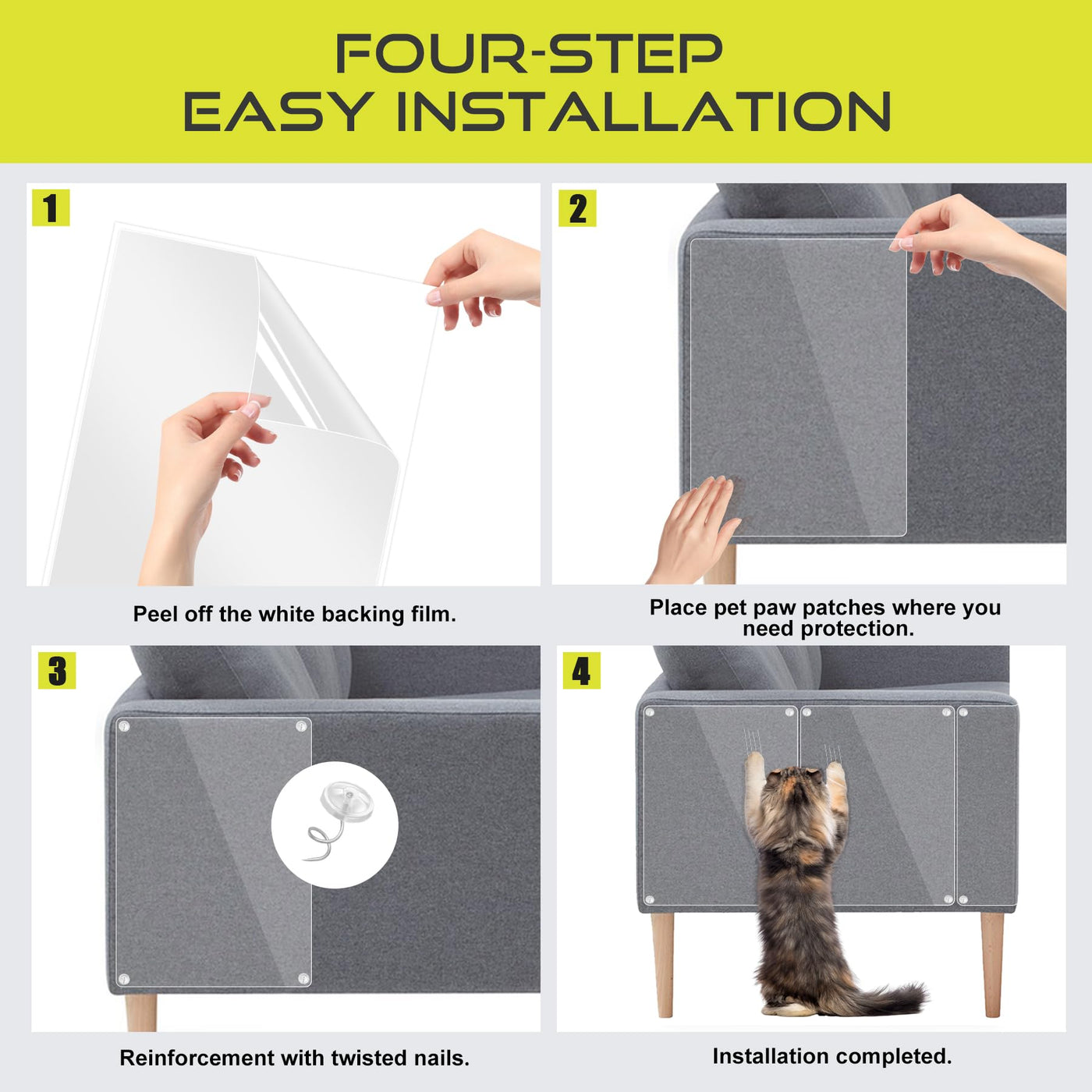 FOUR-STEP
EASY INSTALLATION

1

Peel off the white backing film.

2

Place pet paw patches where you need protection.

3

Reinforcement with twisted nails.

4

Installation completed.