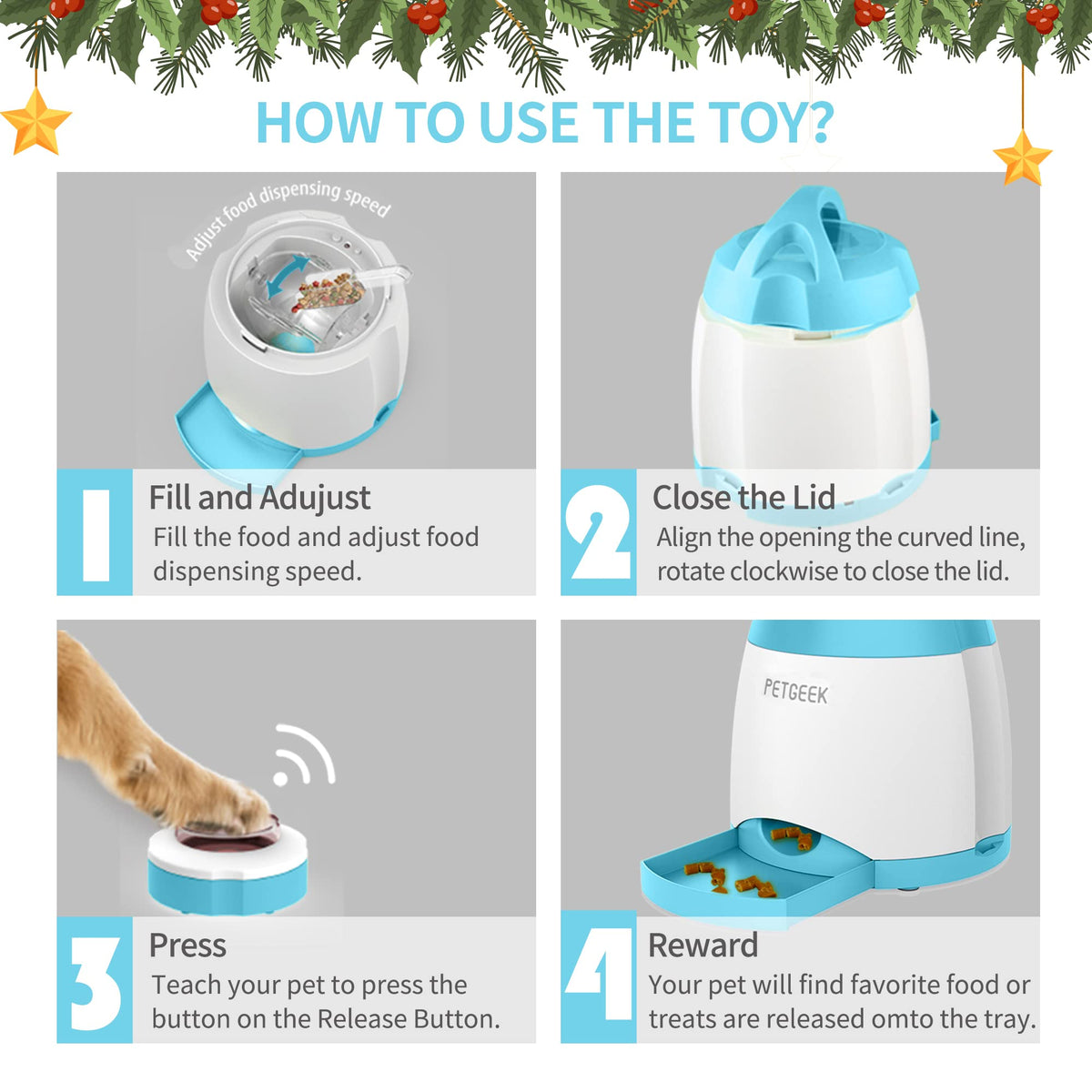 HOW TO USE THE TOY?

Adjust food dispensing speed

1
Fill and Adujust
Fill the food and adjust food dispensing speed.

2
Close the Lid
Align the opening the curved line, rotate clockwise to close the lid.

3
Press
Teach your pet to press the button on the Release Button.

PETGEEK

4
Reward
Your pet will find favorite food or treats are released omto the tray.