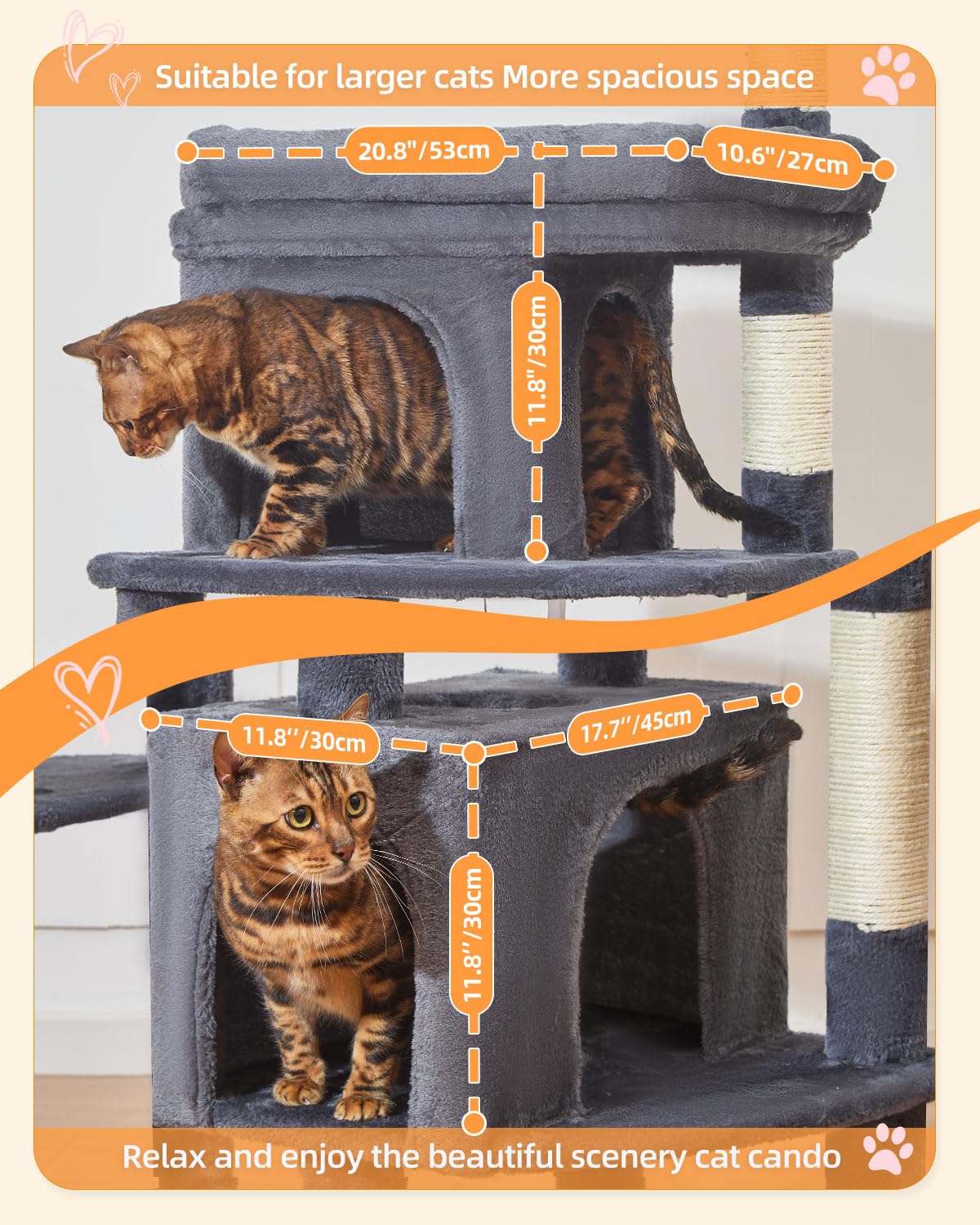 Suitable for larger cats More spacious space

20.8"/53cm

10.6"/27cm

11.8"/30cm

11.8''/30cm

17.7''/45cm

11.8''/30cm

Relax and enjoy the beautiful scenery cat cando