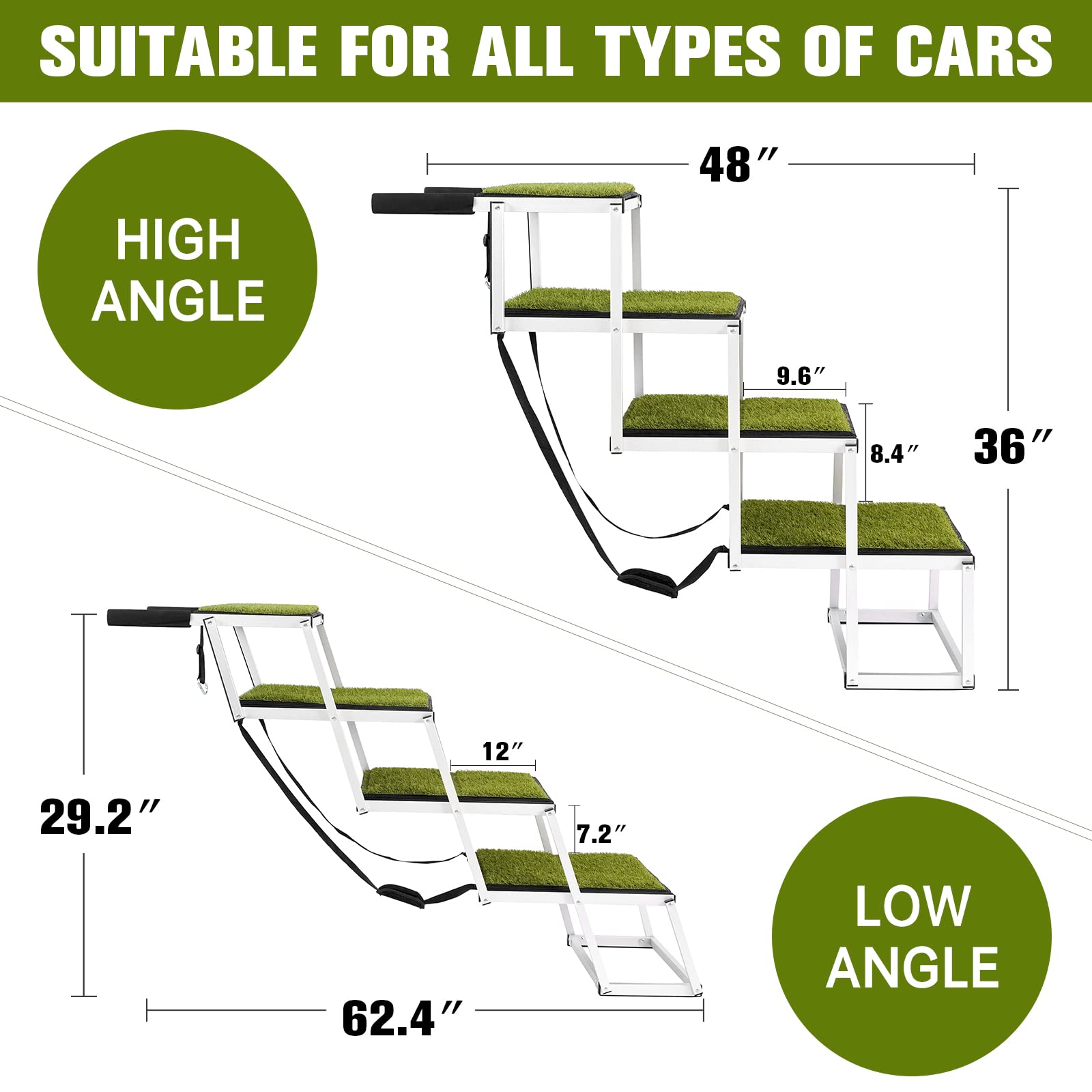 SUITABLE FOR ALL TYPES OF CARS

HIGH ANGLE

48″

9.6″

8.4″

36″

29.2″

12″

7.2″

62.4″

LOW ANGLE