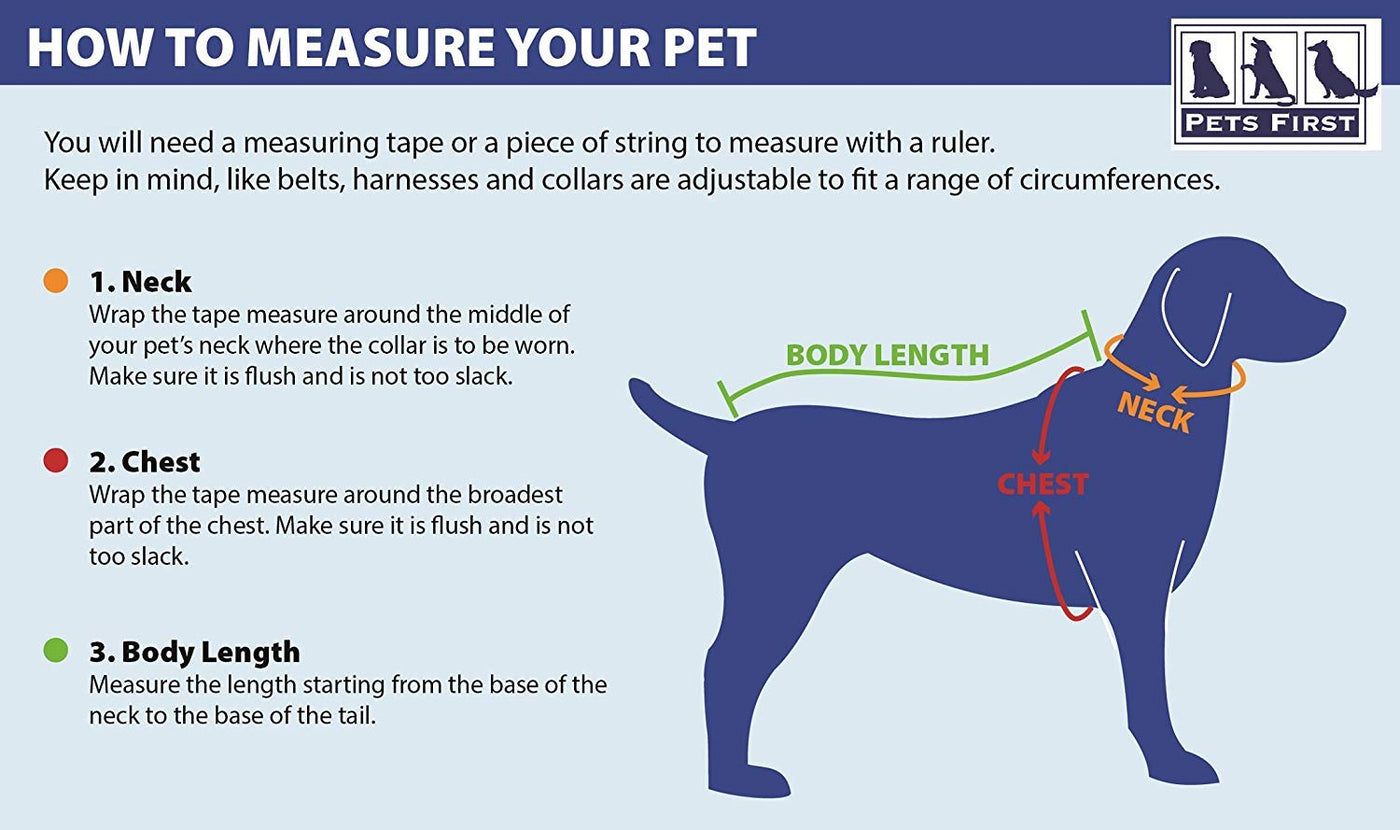 HOW TO MEASURE YOUR PET

PETS FIRST

You will need a measuring tape or a piece of string to measure with a ruler. Keep in mind, like belts, harnesses and collars are adjustable to fit a range of circumferences.

1. Neck
Wrap the tape measure around the middle of your pet's neck where the collar is to be worn. Make sure it is flush and is not too slack.

2. Chest
Wrap the tape measure around the broadest part of the chest. Make sure it is flush and is not too slack.

3. Body Length
Measure the length starting from the base of the neck to the base of the tail.

BODY LENGTH

NECK

CHEST