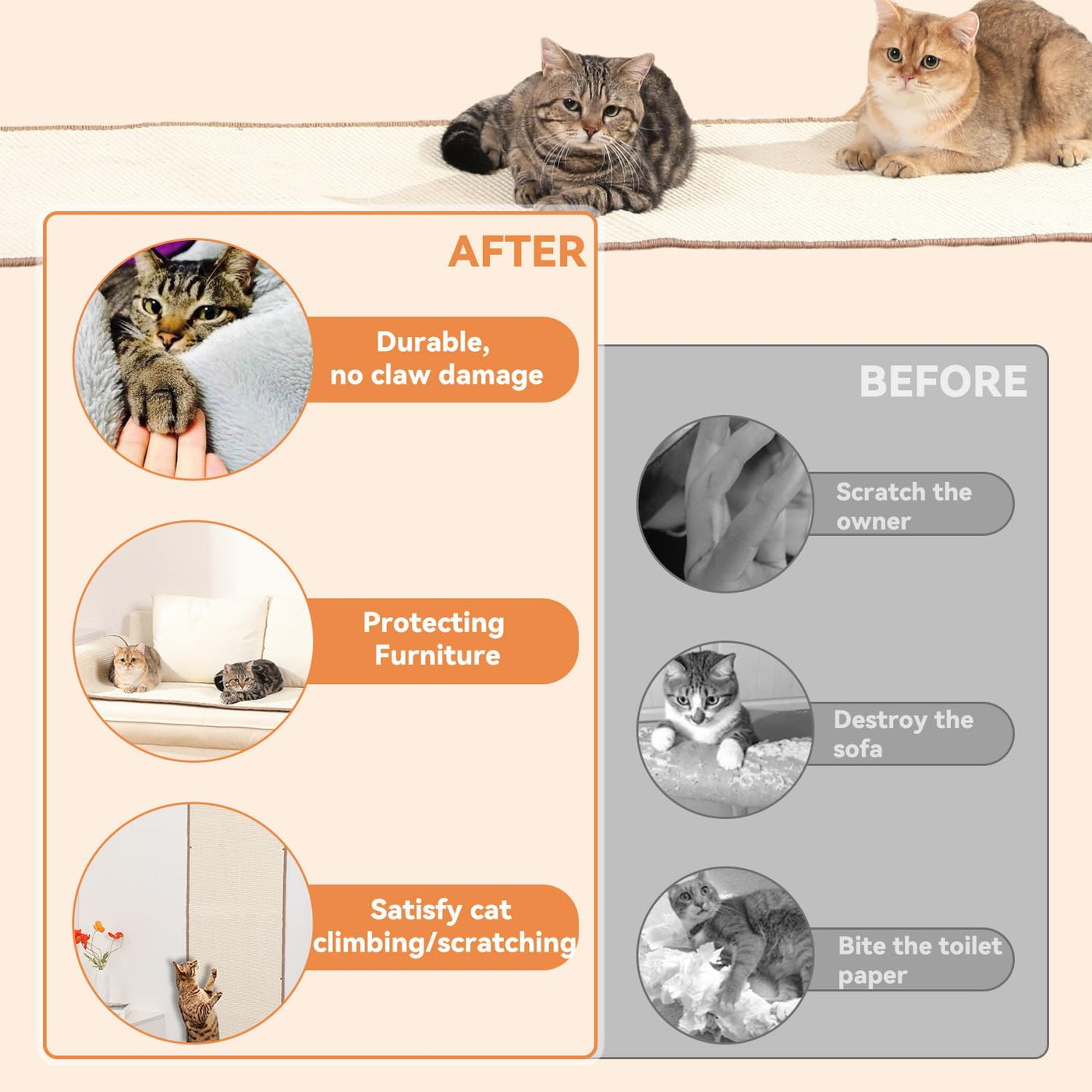 AFTER

Durable, no claw damage

Protecting Furniture

Satisfy cat climbing/scratching

BEFORE

Scratch the owner

Destroy the sofa

Bite the toilet paper