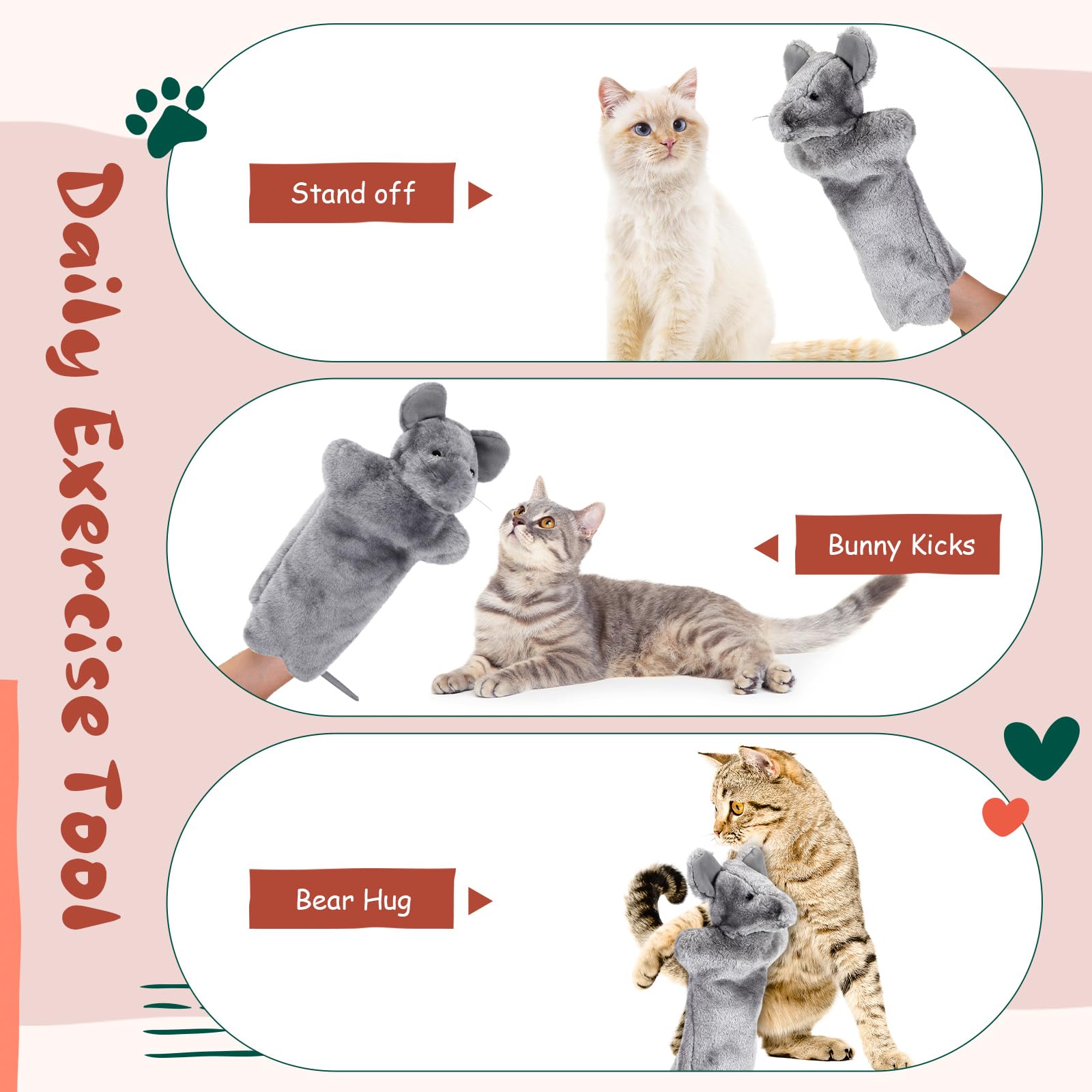 Daily Exercise Tool

Stand off

Bunny Kicks

Bear Hug