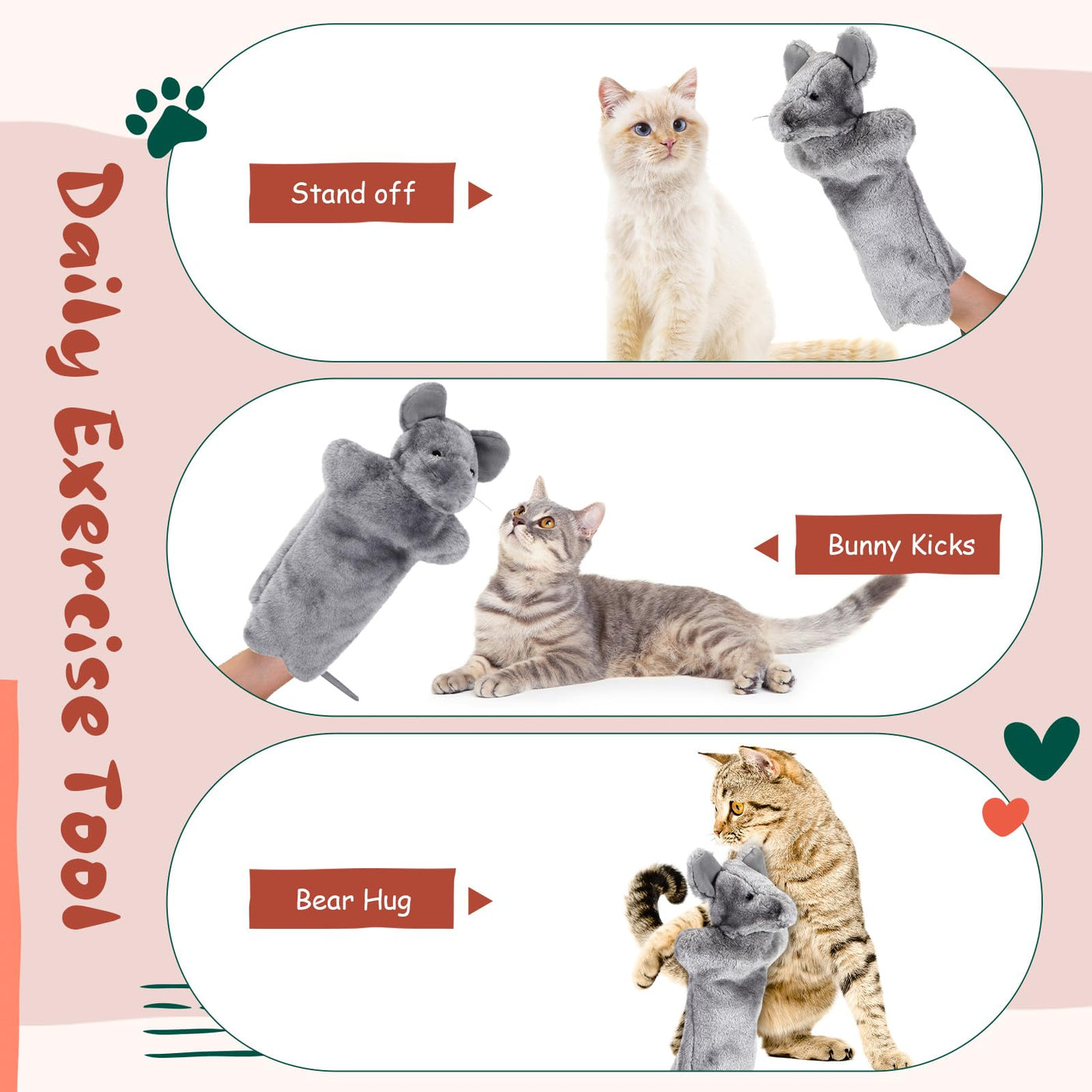 Daily Exercise Tool

Stand off

Bunny Kicks

Bear Hug