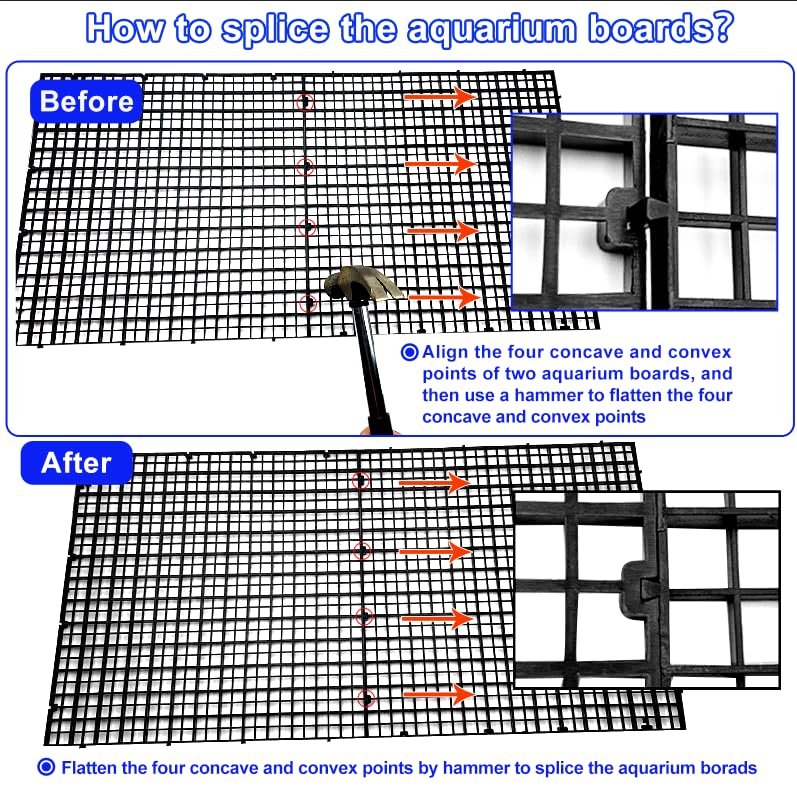 How to splice the aquarium boards?

Before

Align the four concave and convex points of two aquarium boards, and then use a hammer to flatten the four concave and convex points

After

Flatten the four concave and convex points by hammer to splice the aquarium borads