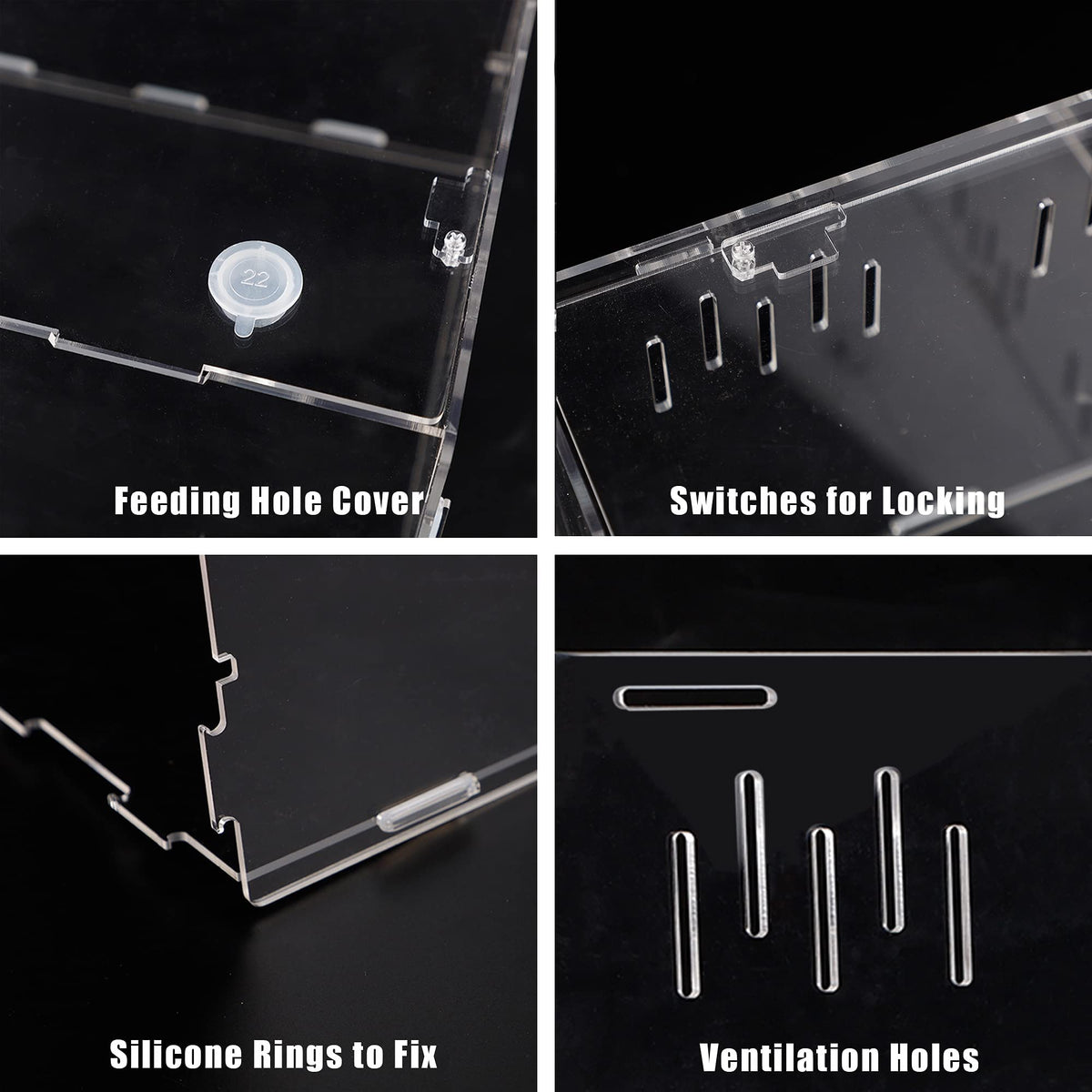 22

Feeding Hole Cover

Switches for Locking

Silicone Rings to Fix

Ventilation Holes