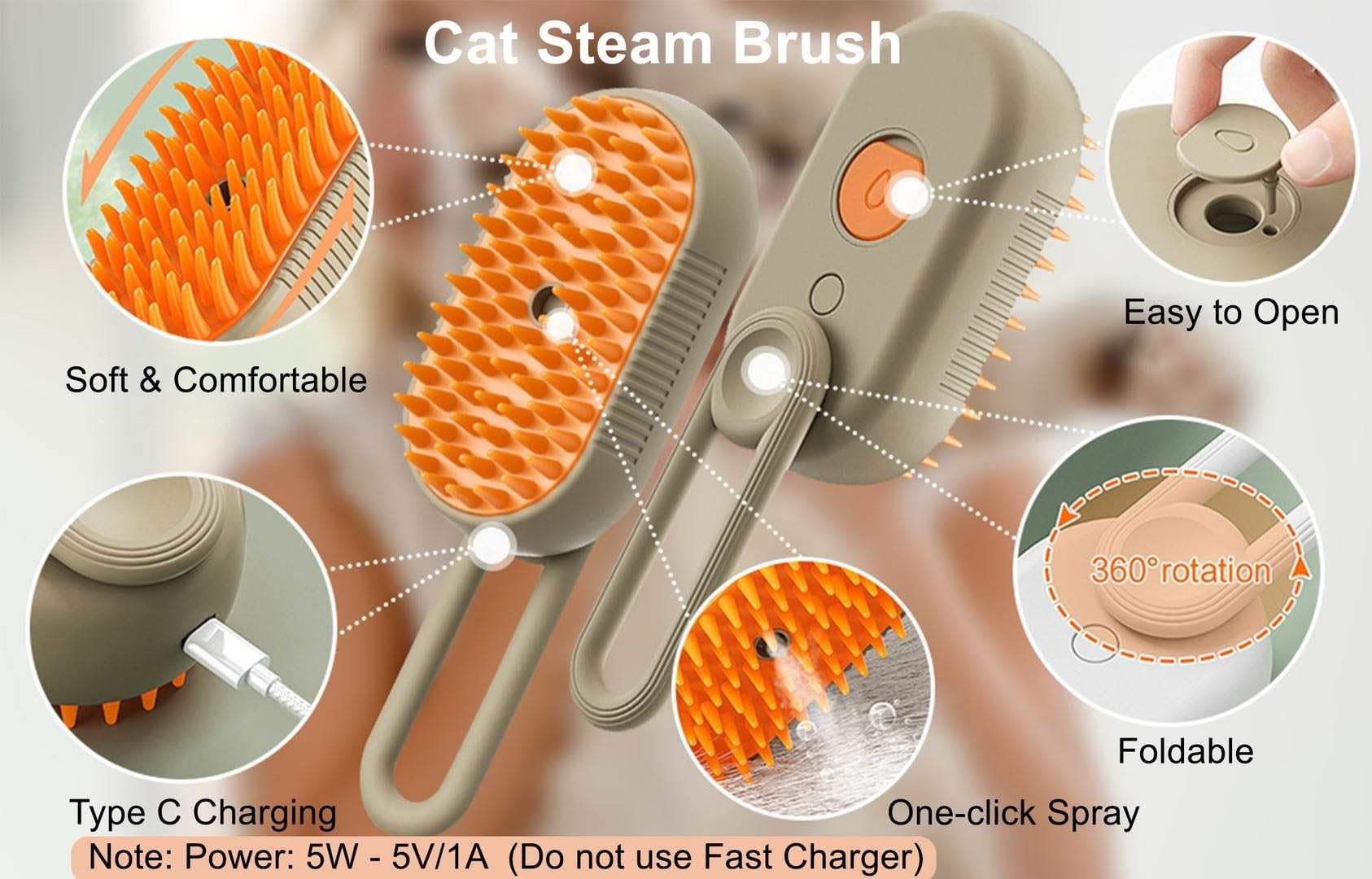 Cat Steam Brush

Soft & Comfortable

Easy to Open

360°rotation

Foldable

Type C Charging

One-click Spray

Note: Power: 5W - 5V/1A (Do not use Fast Charger)