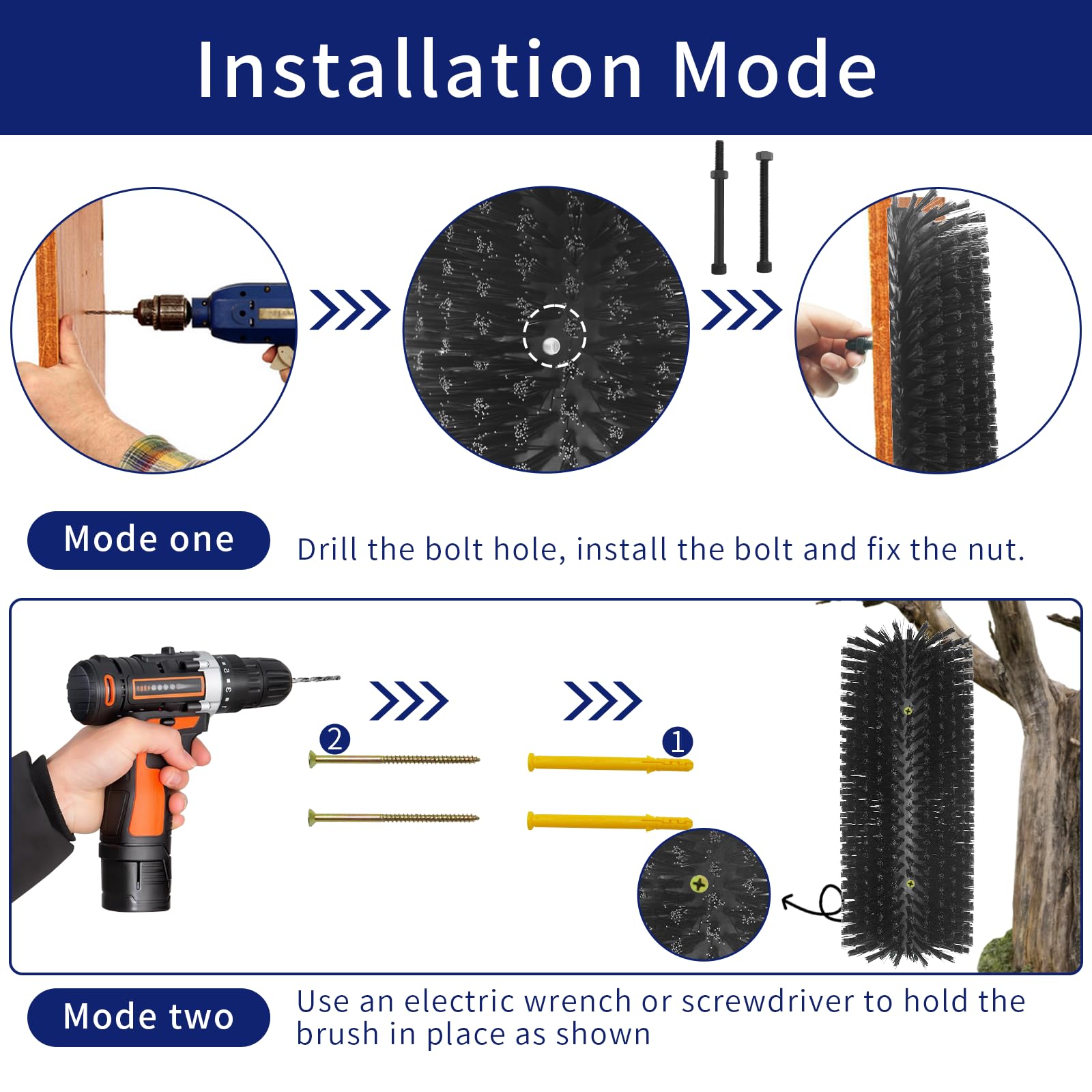 Installation Mode

Mode one

Drill the bolt hole, install the bolt and fix the nut.

2

1

Mode two

Use an electric wrench or screwdriver to hold the brush in place as shown