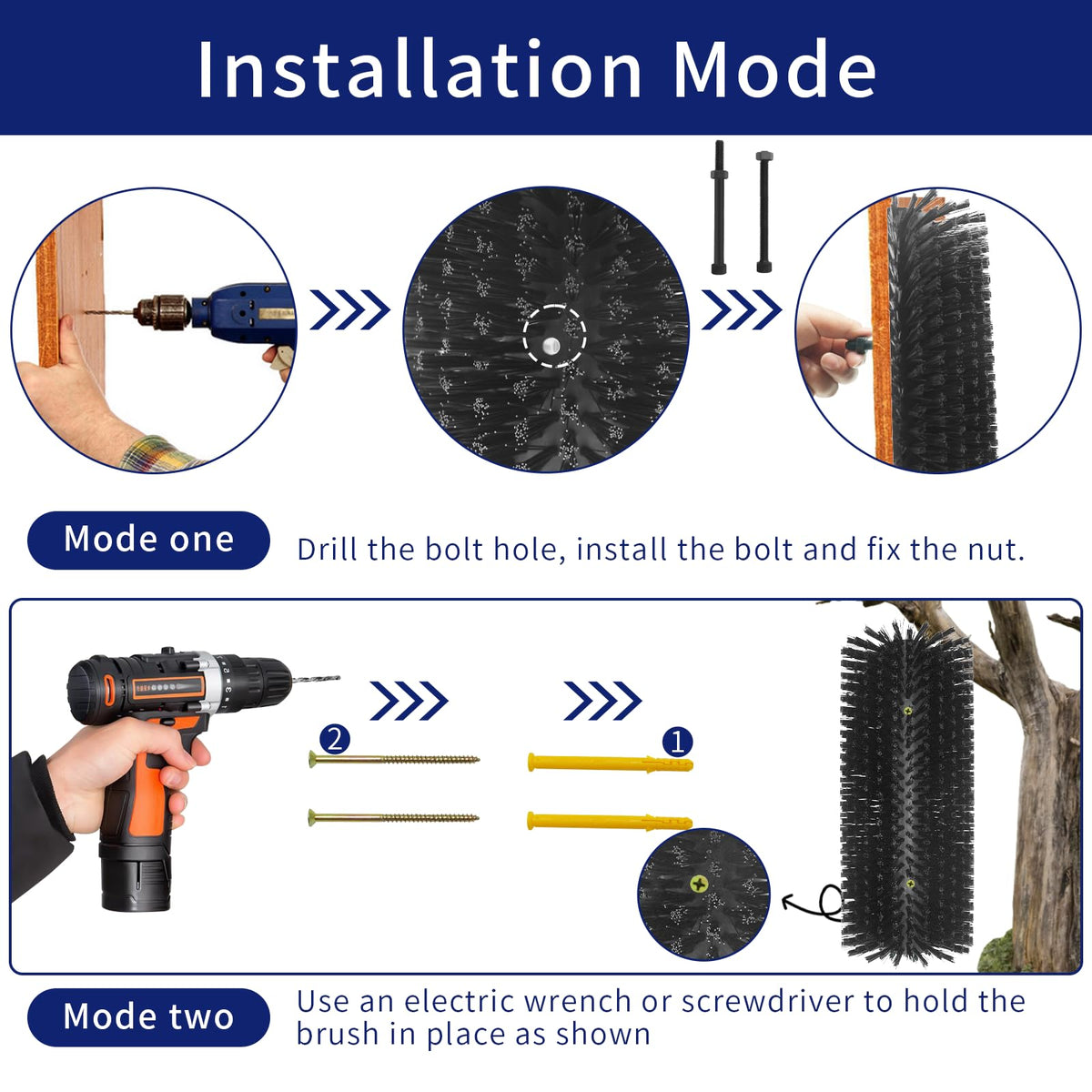 Installation Mode

Mode one

Drill the bolt hole, install the bolt and fix the nut.

2

1

Mode two

Use an electric wrench or screwdriver to hold the brush in place as shown