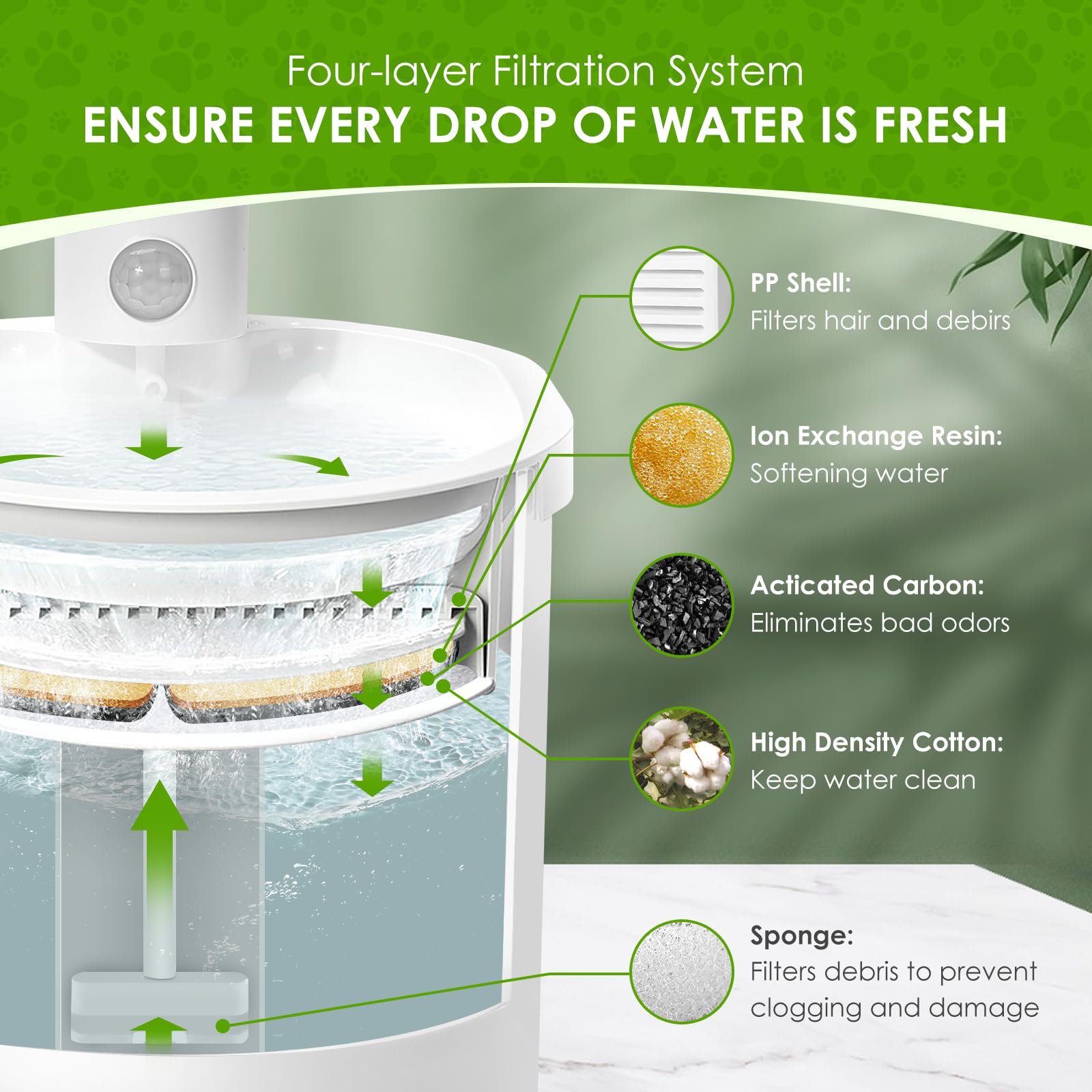 Four-layer Filtration System
ENSURE EVERY DROP OF WATER IS FRESH

PP Shell:
Filters hair and debirs

Ion Exchange Resin:
Softening water

Acticated Carbon:
Eliminates bad odors

High Density Cotton:
Keep water clean

Sponge:
Filters debris to prevent clogging and damage