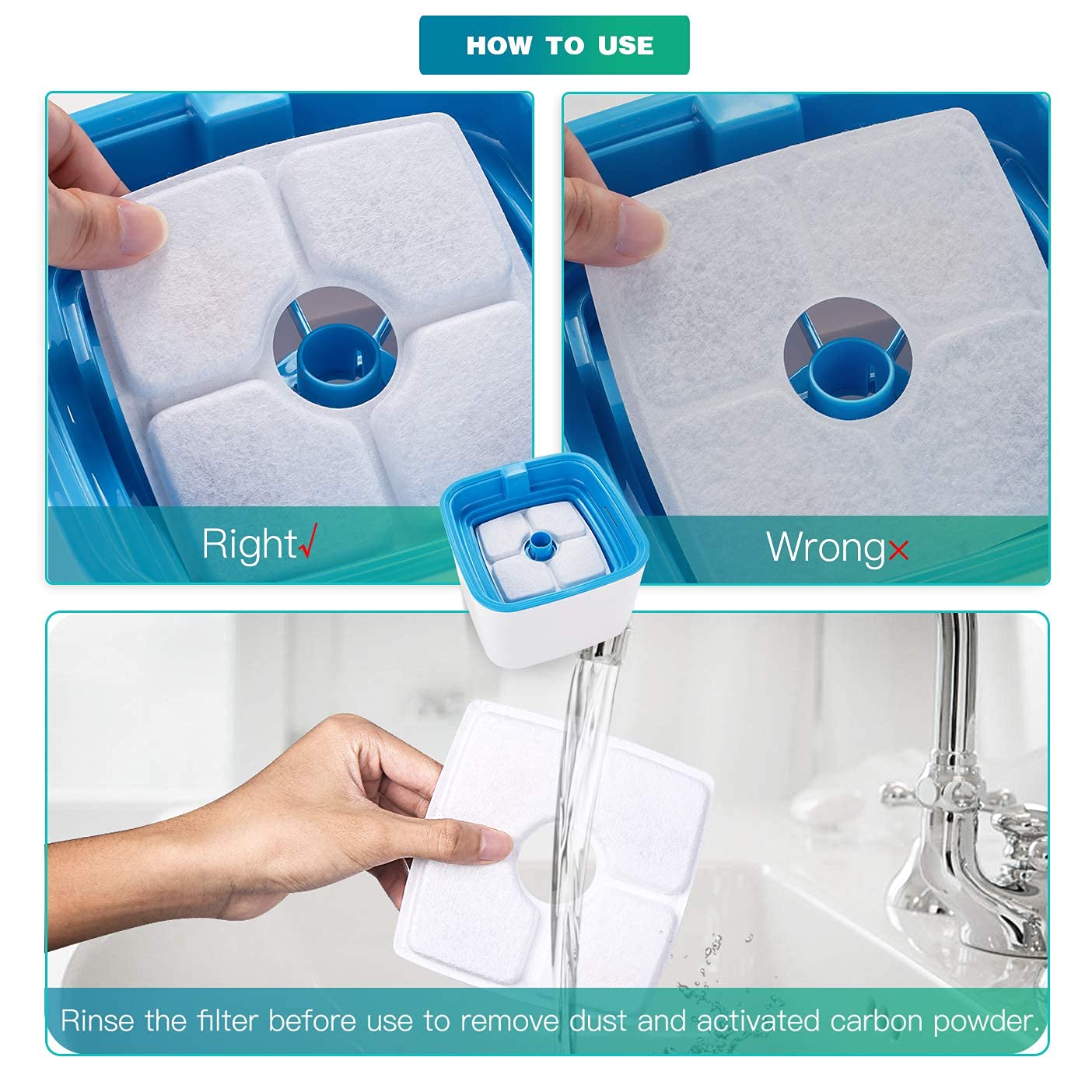 HOW TO USE

Right√

Wrong×

Rinse the filter before use to remove dust and activated carbon powder.