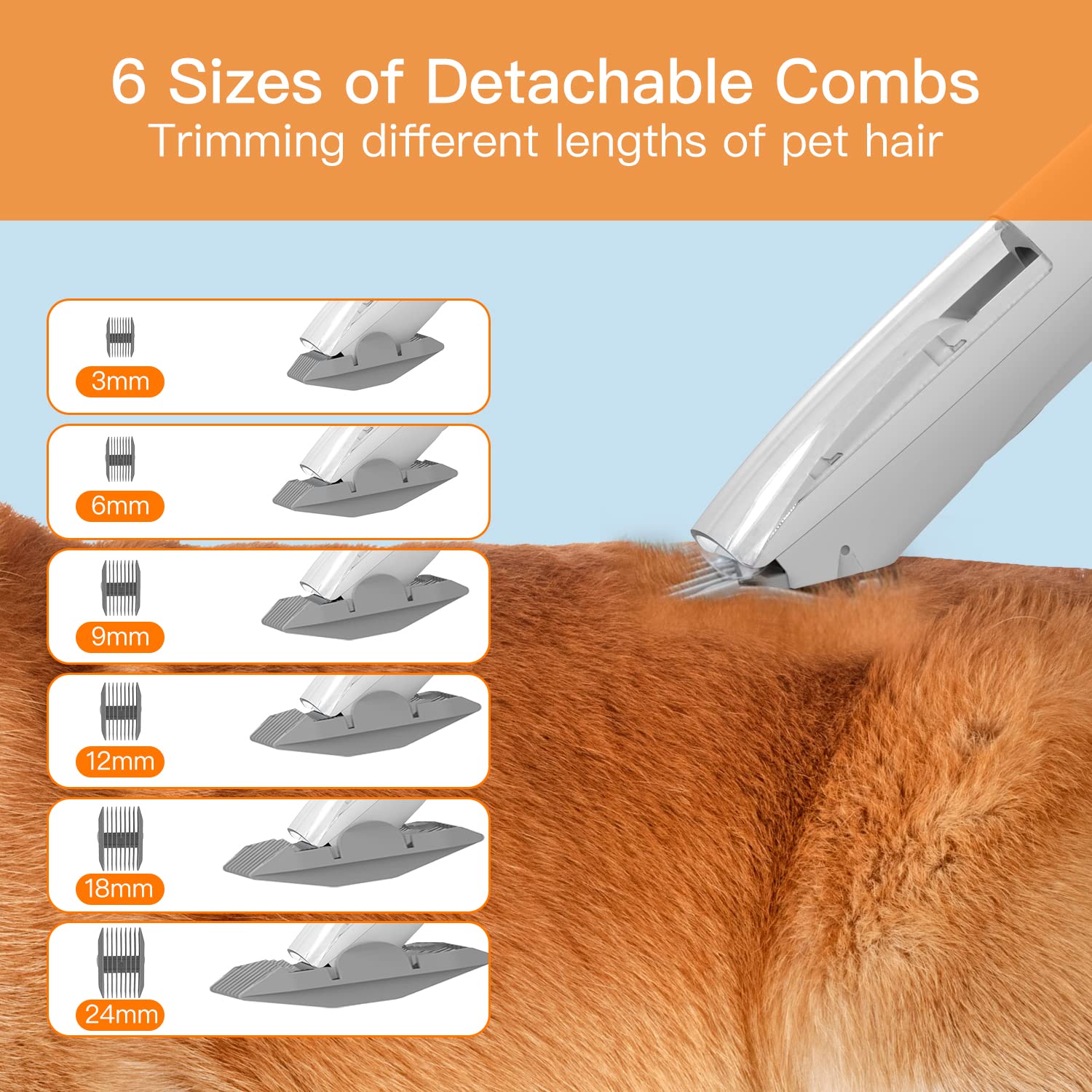 6 Sizes of Detachable Combs
Trimming different lengths of pet hair

3mm

6mm

9mm

12mm

18mm

24mm