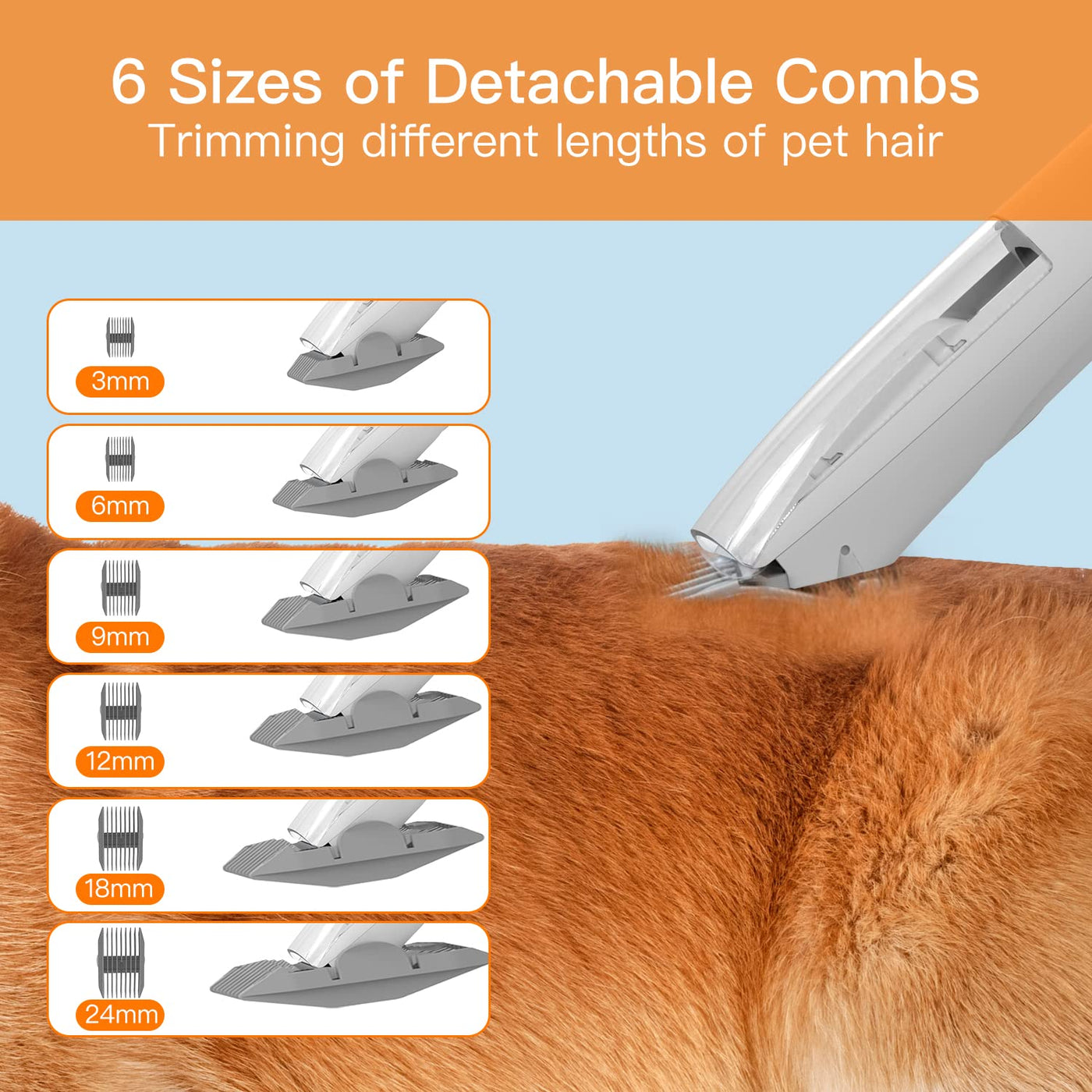 6 Sizes of Detachable Combs
Trimming different lengths of pet hair

3mm

6mm

9mm

12mm

18mm

24mm