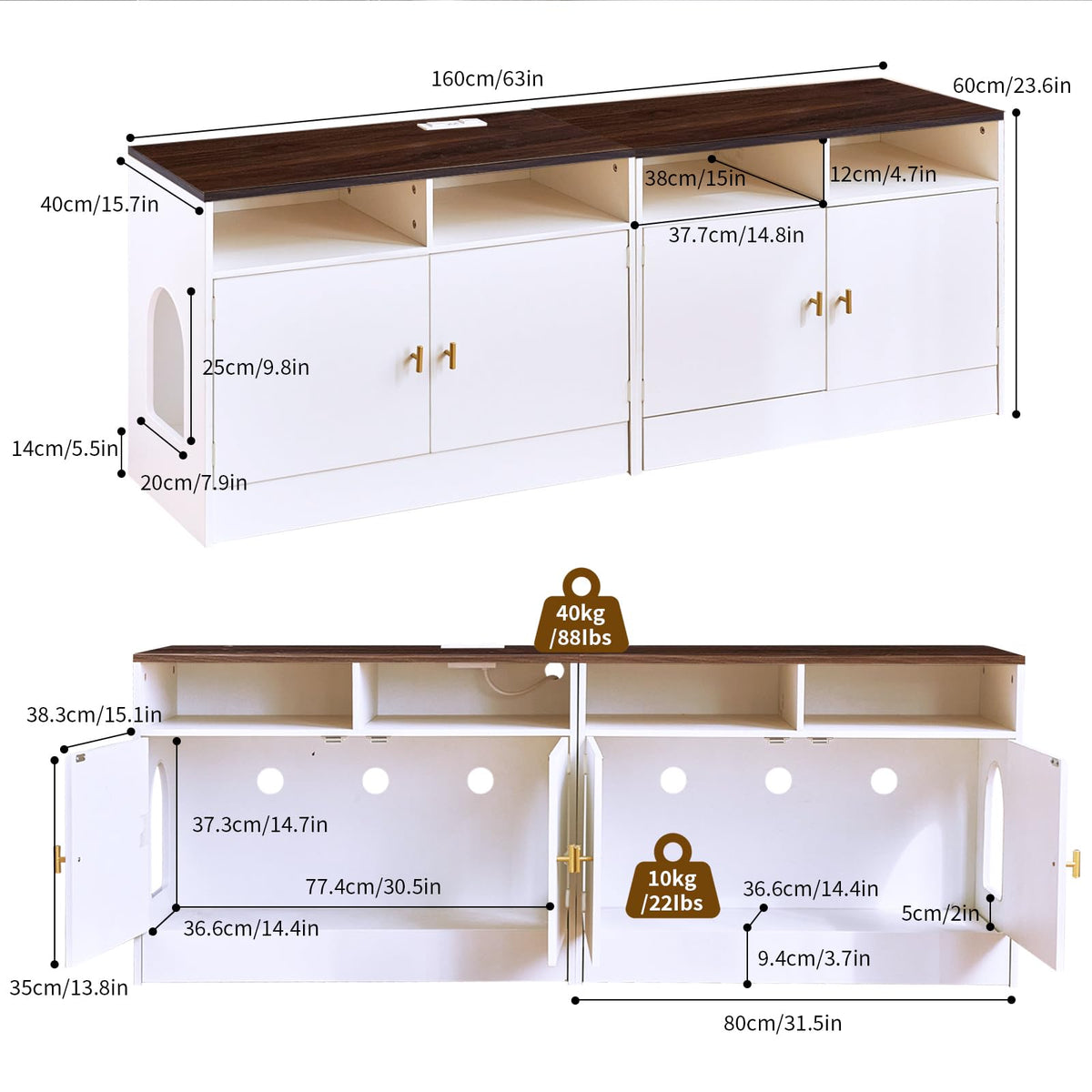 160cm/63in
60cm/23.6in
40cm/15.7in
38cm/15in
12cm/4.7in
37.7cm/14.8in
25cm/9.8in
14cm/5.5in
20cm/7.9in

40kg
/88lbs
38.3cm/15.1in
37.3cm/14.7in
77.4cm/30.5in
36.6cm/14.4in
35cm/13.8in
10kg
/22lbs
36.6cm/14.4in
5cm/2in
9.4cm/3.7in
80cm/31.5in