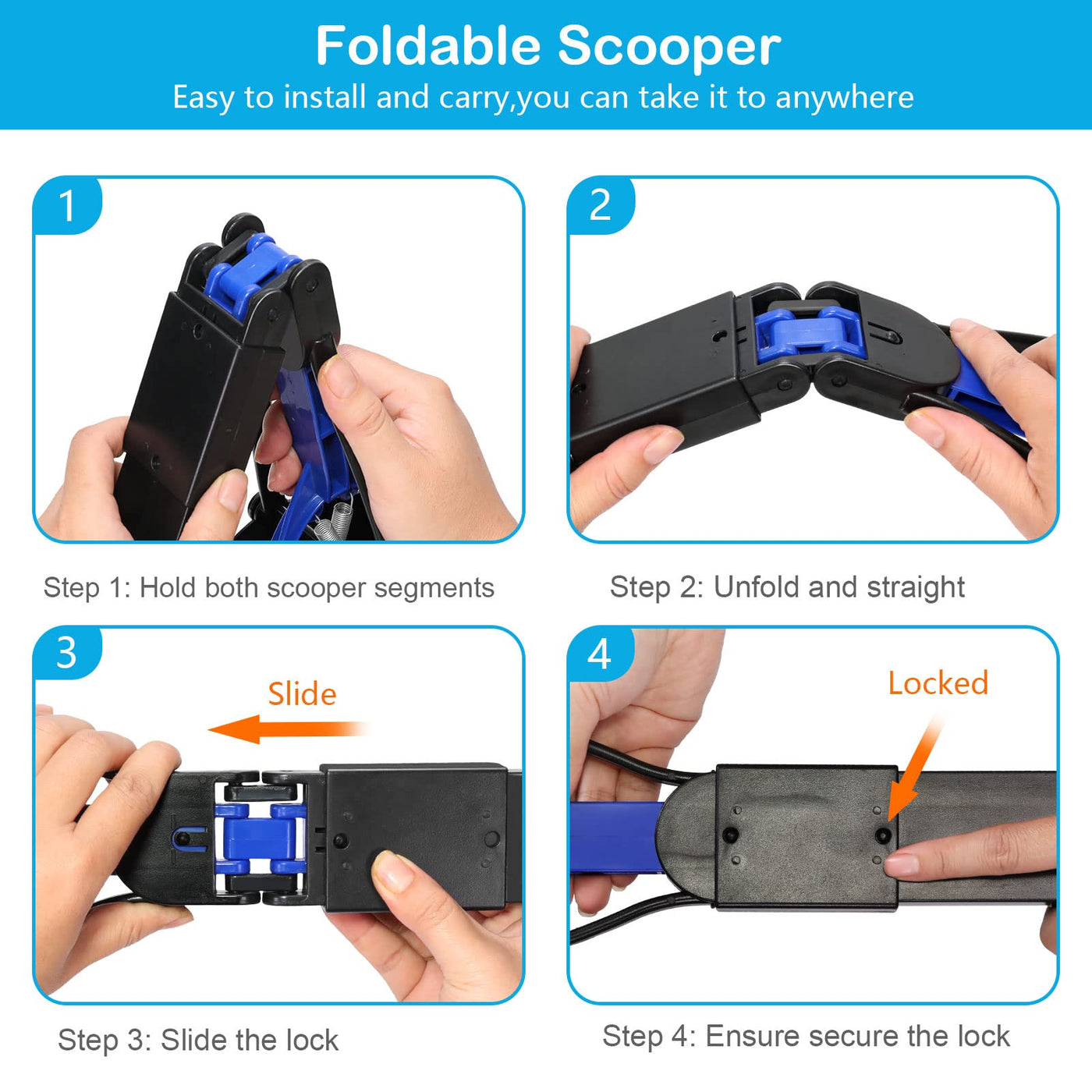 Foldable Scooper
Easy to install and carry,you can take it to anywhere

1

Step 1: Hold both scooper segments

2

Step 2: Unfold and straight

3

Slide

Step 3: Slide the lock

4

Locked

Step 4: Ensure secure the lock