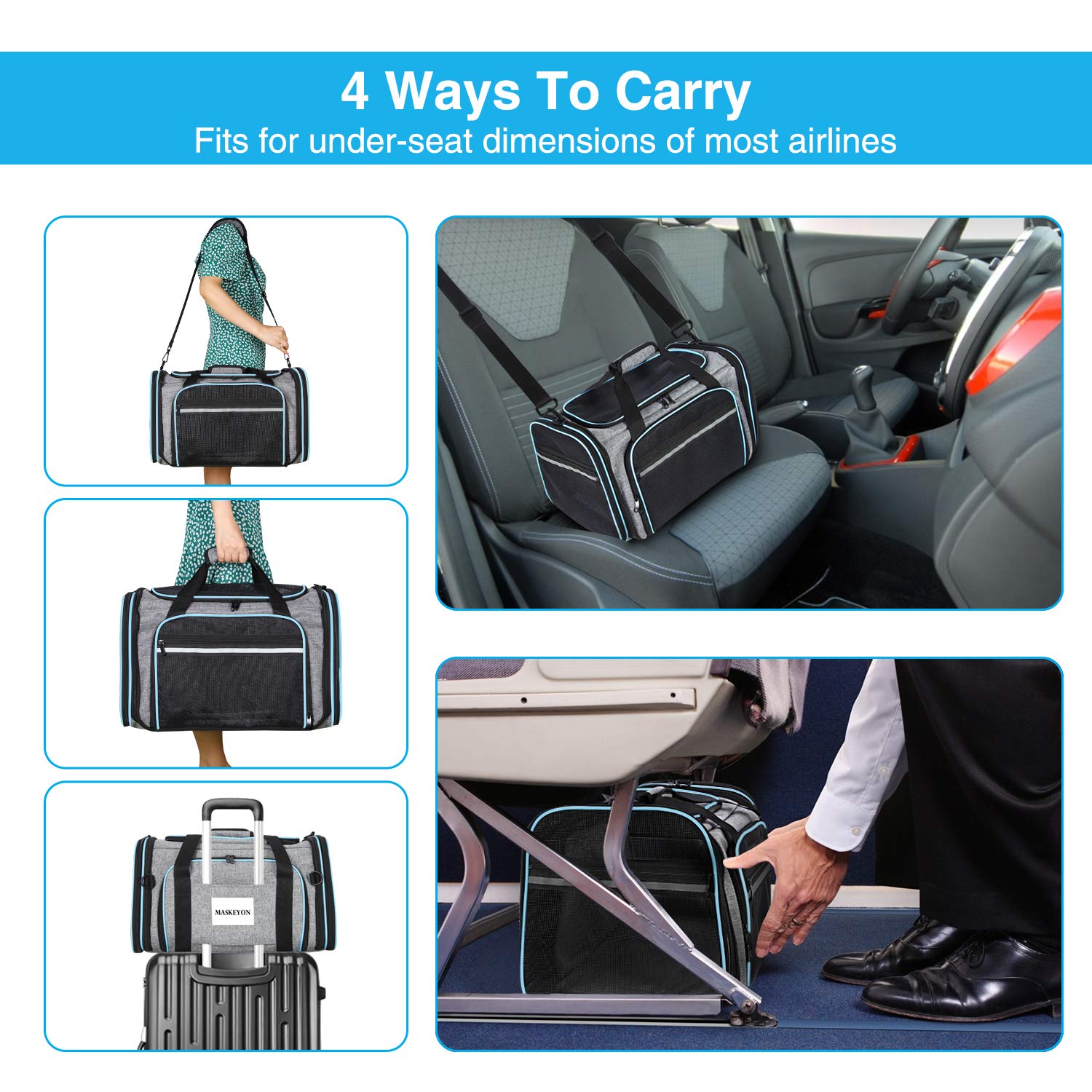 4 Ways To Carry
Fits for under-seat dimensions of most airlines

MASKEYON