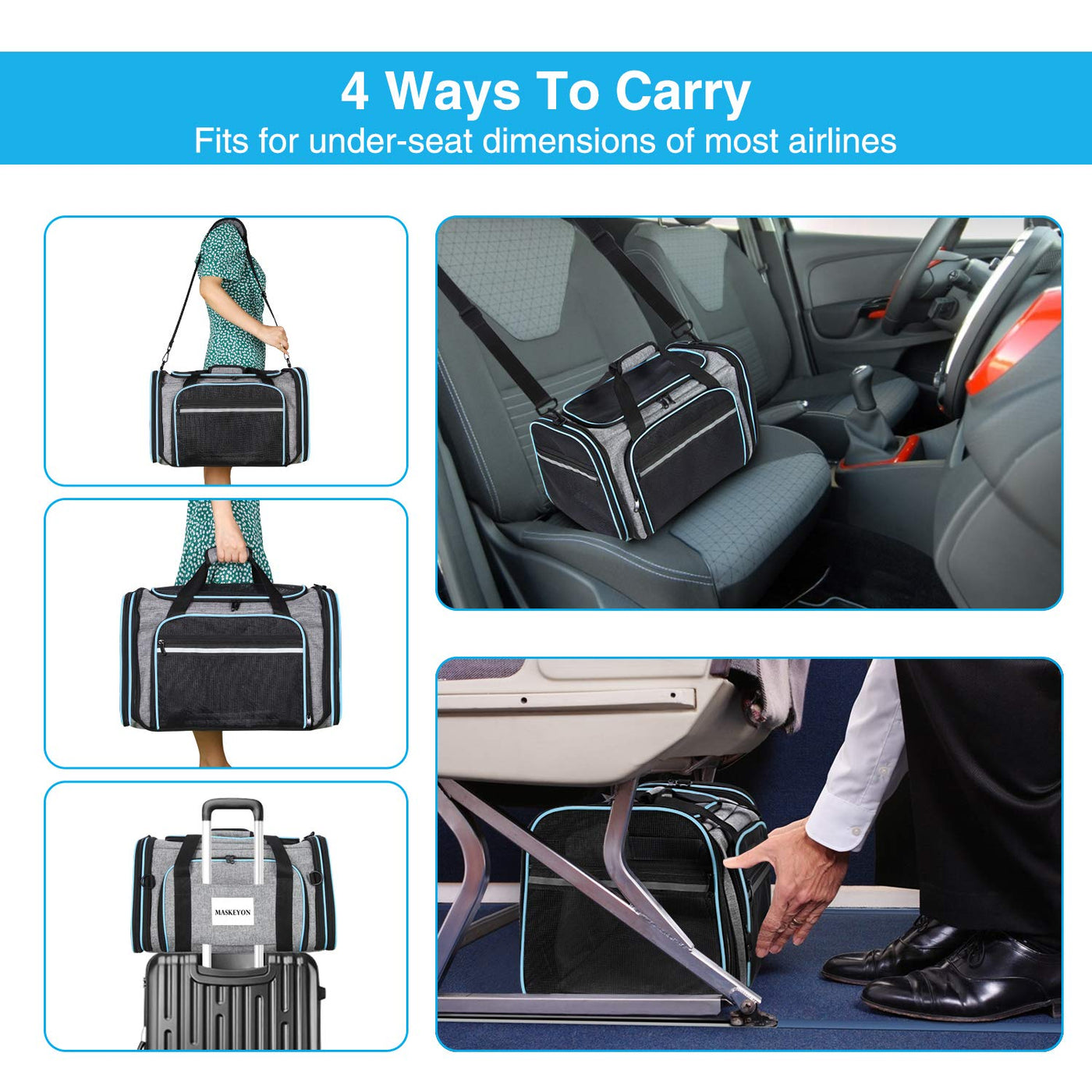 4 Ways To Carry
Fits for under-seat dimensions of most airlines

MASKEYON