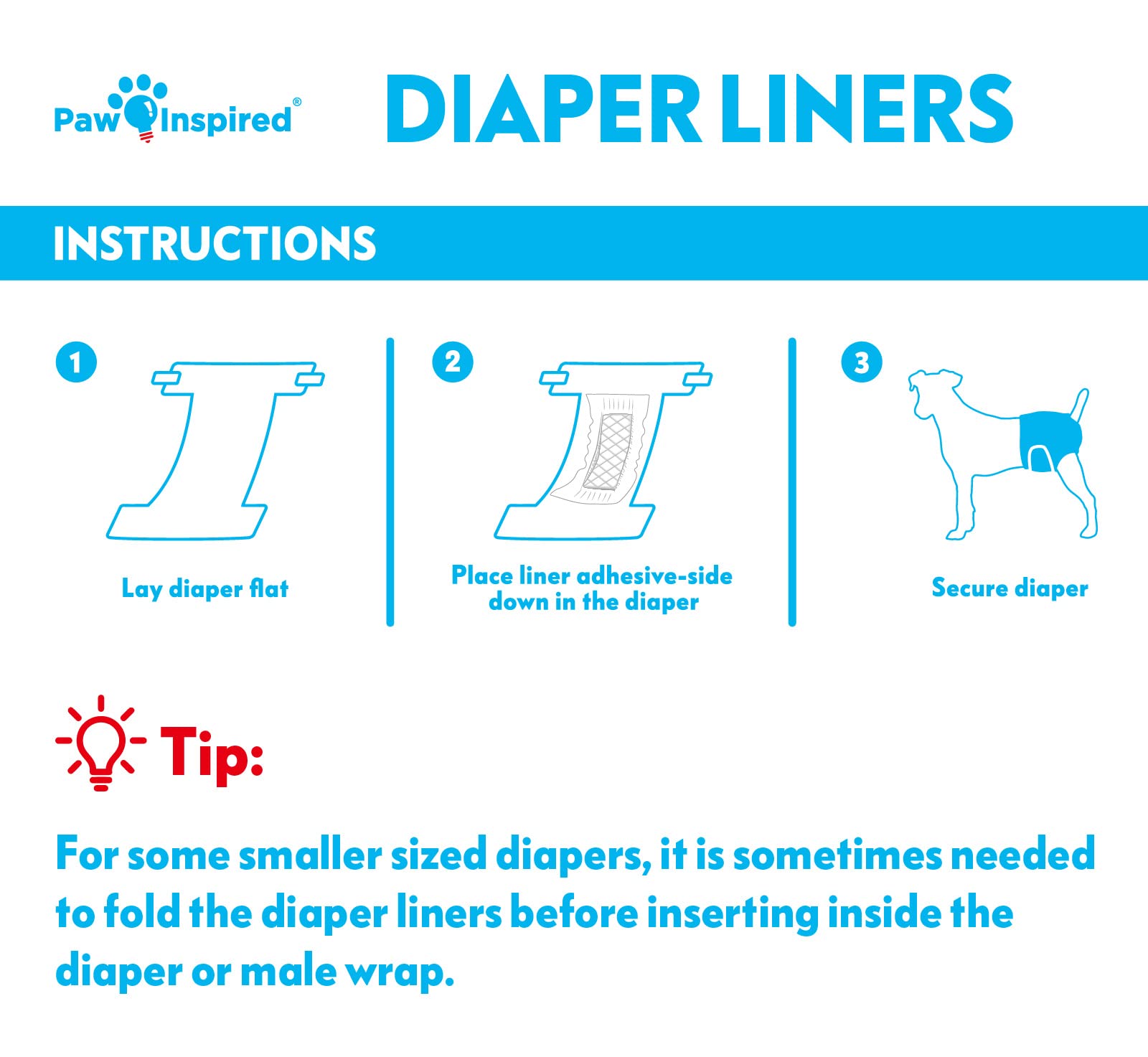 Paw Inspired®

DIAPER LINERS

INSTRUCTIONS

1
Lay diaper flat

2
Place liner adhesive-side down in the diaper

3
Secure diaper

Tip:

For some smaller sized diapers, it is sometimes needed to fold the diaper liners before inserting inside the diaper or male wrap.