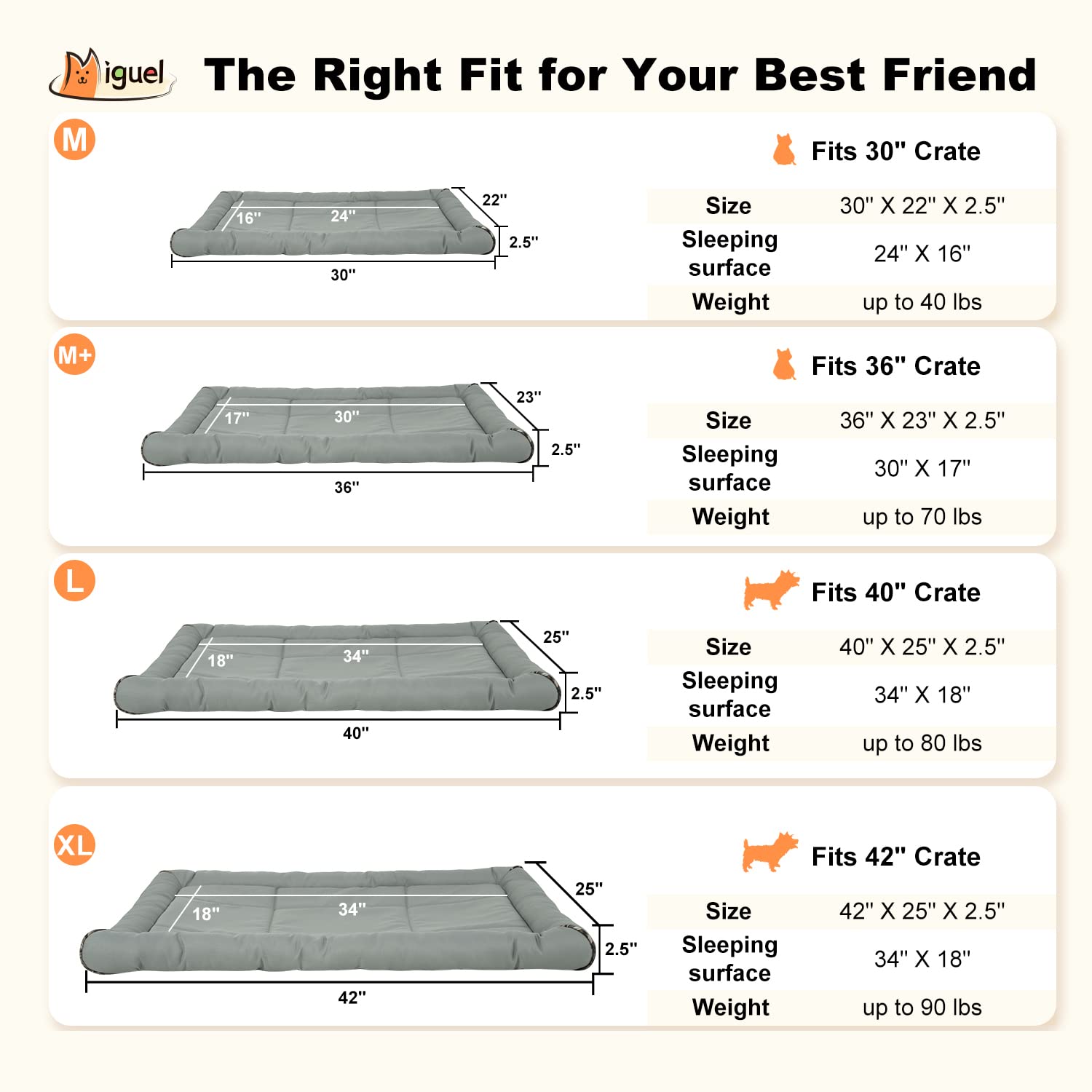 Miguel The Right Fit for Your Best Friend

M

16" 24" 22" 2.5" 30"

Fits 30" Crate

| Size | 30" X 22" X 2.5" |
|---|---|
| Sleeping surface | 24" X 16" |
| Weight | up to 40 lbs |

M+

17" 30" 23" 2.5" 36"

Fits 36" Crate

| Size | 36" X 23" X 2.5" |
|---|---|
| Sleeping surface | 30" X 17" |
| Weight | up to 70 lbs |

L

18" 34" 25" 2.5" 40"

Fits 40" Crate

| Size | 40" X 25" X 2.5" |
|---|---|
| Sleeping surface | 34" X 18" |
| Weight | up to 80 lbs |

XL

18" 34" 25" 2.5" 42"

Fits 42" Crate

| Size | 42" X 25" X 2.5" |
|---|---|
| Sleeping surface | 34" X 18" |
| Weight | up to 90 lbs |