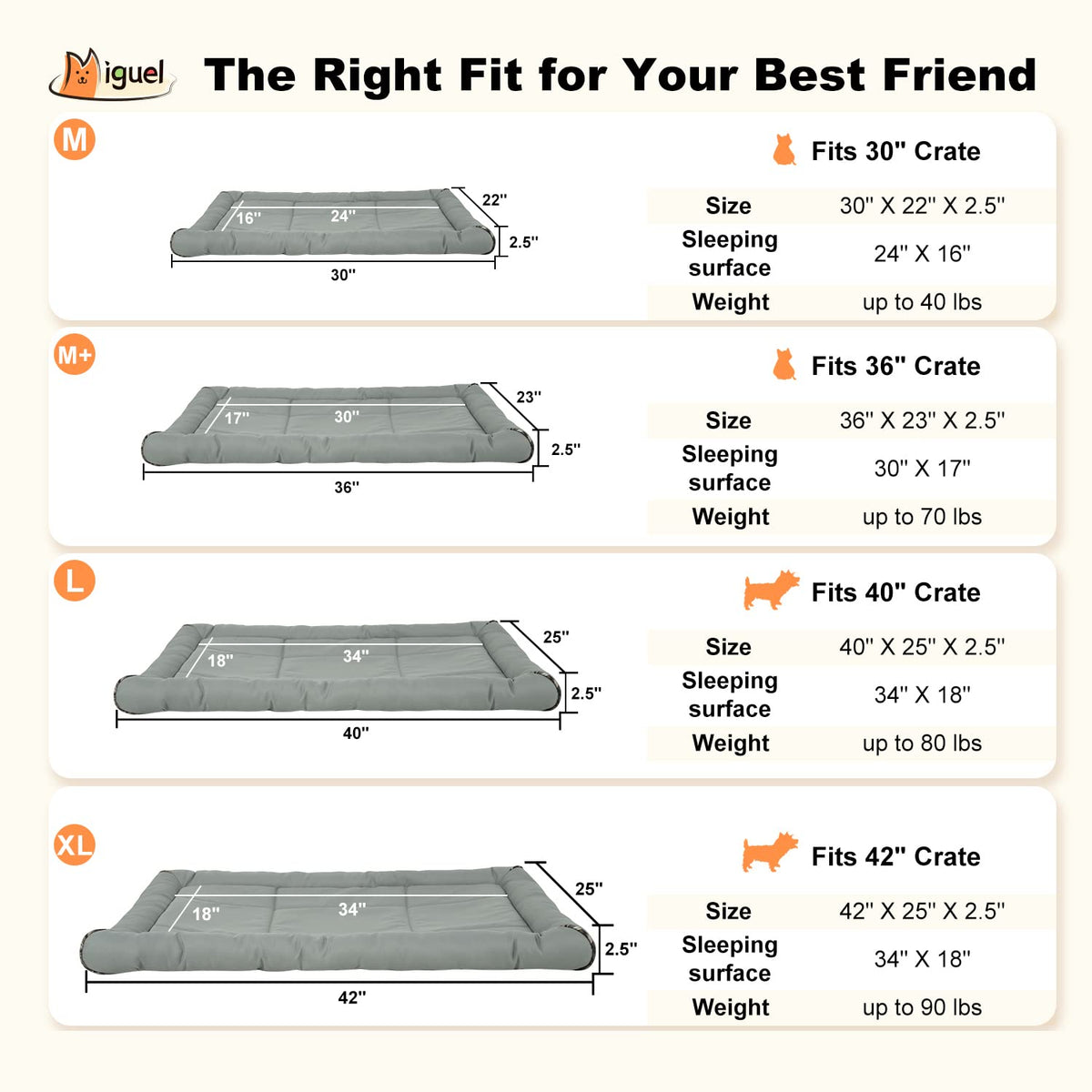 Miguel The Right Fit for Your Best Friend

M

16" 24" 22" 2.5" 30"

Fits 30" Crate

| Size | 30" X 22" X 2.5" |
|---|---|
| Sleeping surface | 24" X 16" |
| Weight | up to 40 lbs |

M+

17" 30" 23" 2.5" 36"

Fits 36" Crate

| Size | 36" X 23" X 2.5" |
|---|---|
| Sleeping surface | 30" X 17" |
| Weight | up to 70 lbs |

L

18" 34" 25" 2.5" 40"

Fits 40" Crate

| Size | 40" X 25" X 2.5" |
|---|---|
| Sleeping surface | 34" X 18" |
| Weight | up to 80 lbs |

XL

18" 34" 25" 2.5" 42"

Fits 42" Crate

| Size | 42" X 25" X 2.5" |
|---|---|
| Sleeping surface | 34" X 18" |
| Weight | up to 90 lbs |