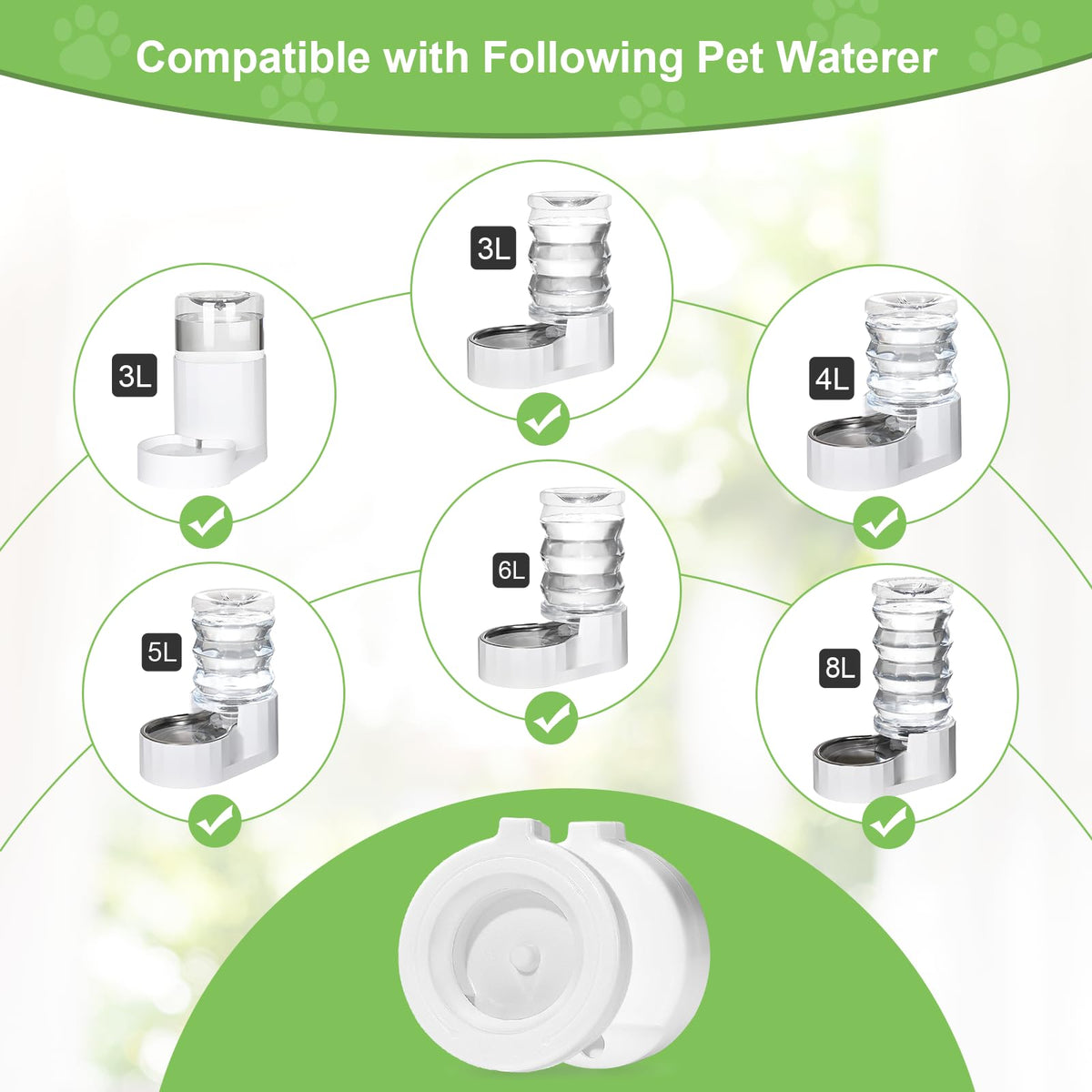 Compatible with Following Pet Waterer

3L

3L

4L

6L

5L

8L