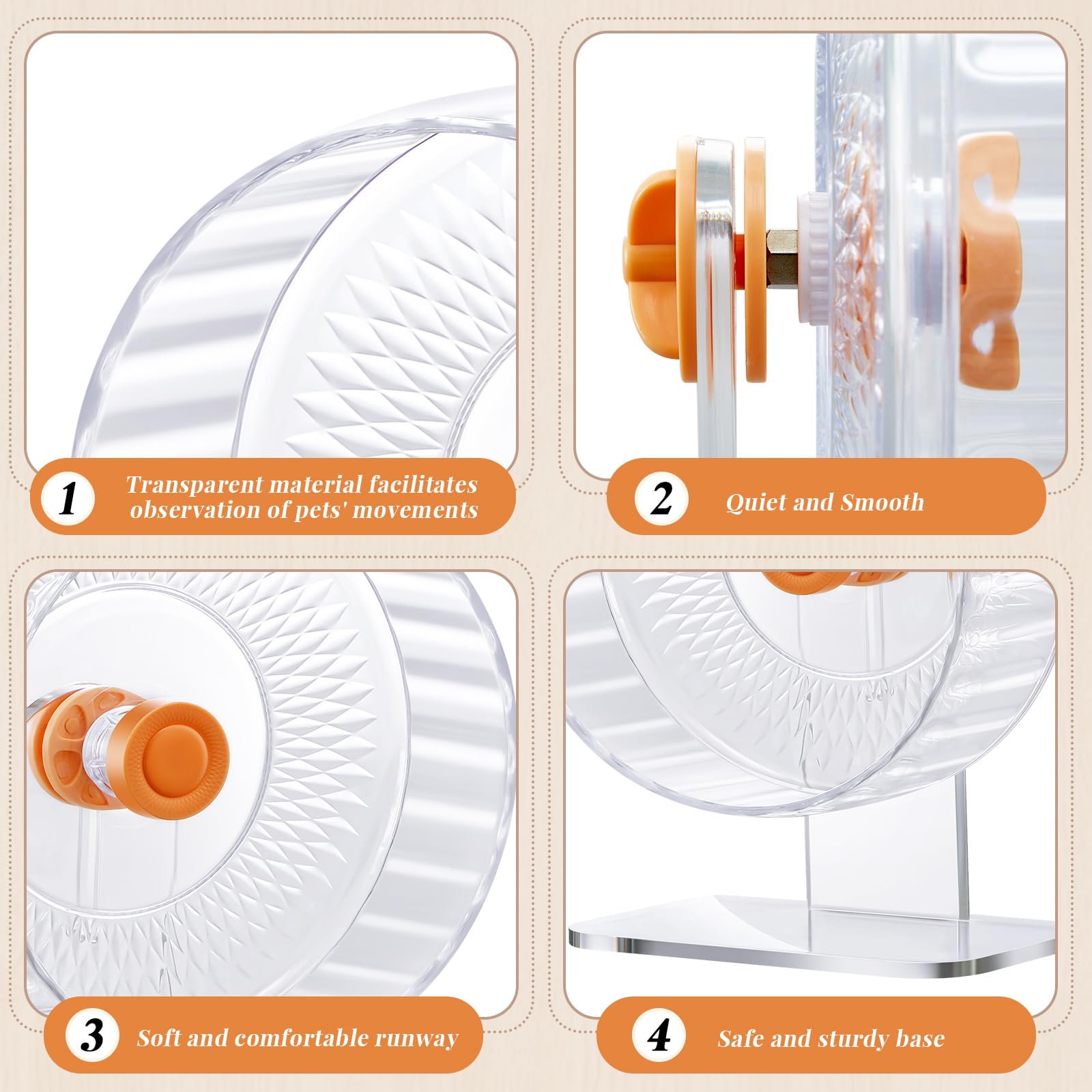 1 Transparent material facilitates observation of pets' movements

2 Quiet and Smooth

3 Soft and comfortable runway

4 Safe and sturdy base