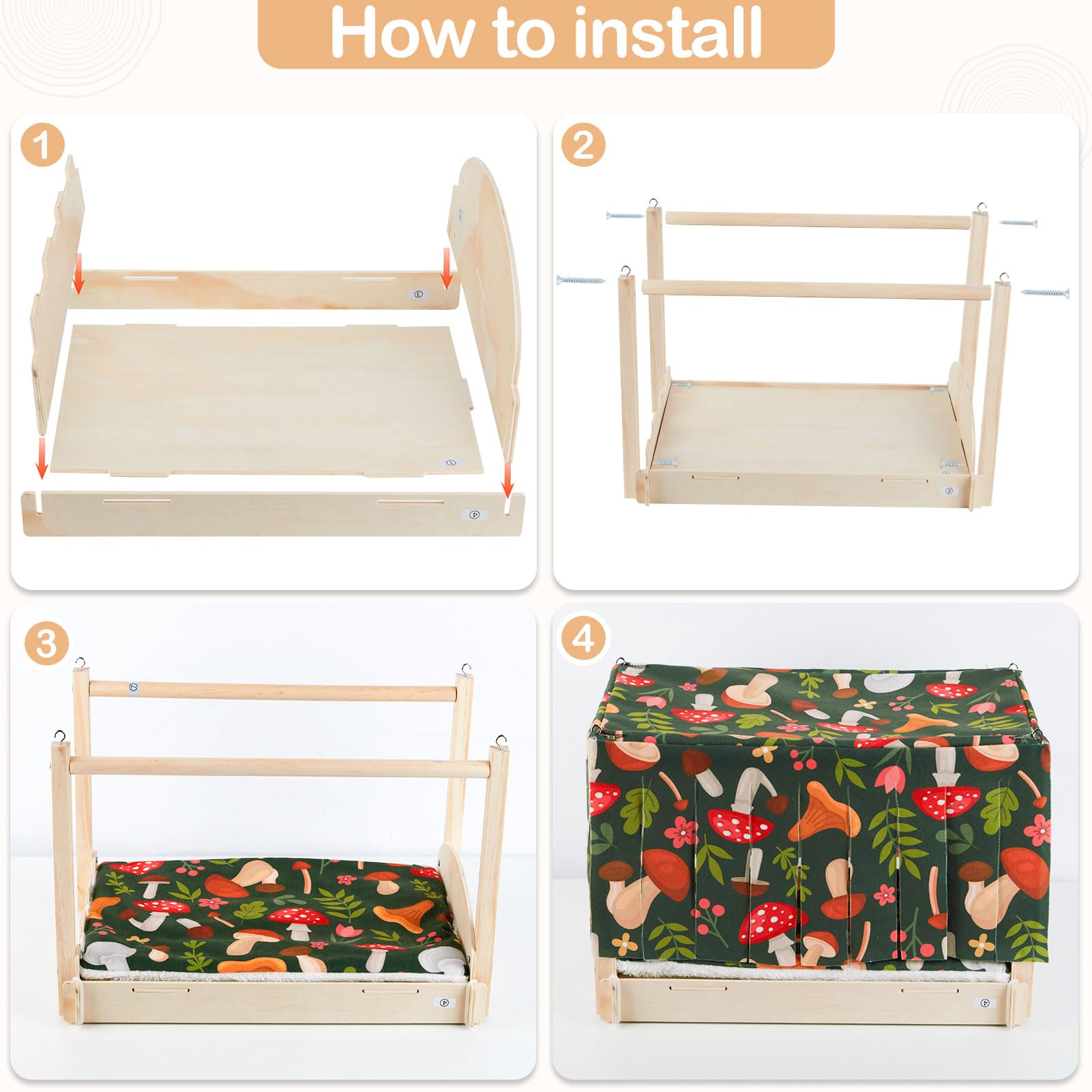 How to install

1

③

①

④

2

④

3

⑦

④

4

④