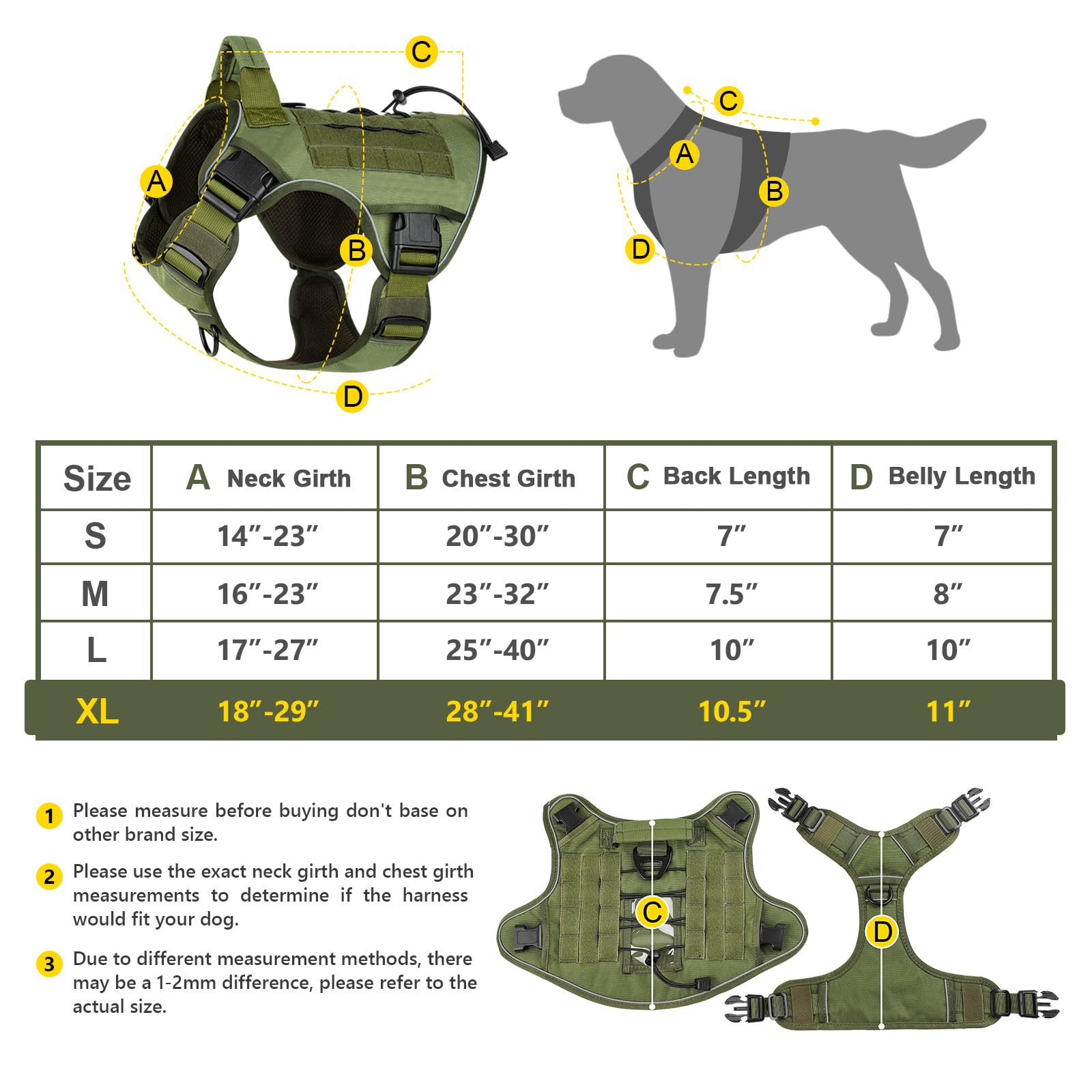 C
A
B
D

C
A
B
D

| Size | A Neck Girth | B Chest Girth | C Back Length | D Belly Length |
|---|---|---|---|---|
| S | 14″-23″ | 20″-30″ | 7″ | 7″ |
| M | 16″-23″ | 23″-32″ | 7.5″ | 8″ |
| L | 17″-27″ | 25″-40″ | 10″ | 10″ |
| XL | 18″-29″ | 28″-41″ | 10.5″ | 11″ |

1 Please measure before buying don't base on other brand size.

2 Please use the exact neck girth and chest girth measurements to determine if the harness would fit your dog.

3 Due to different measurement methods, there may be a 1-2mm difference, please refer to the actual size.

C
D