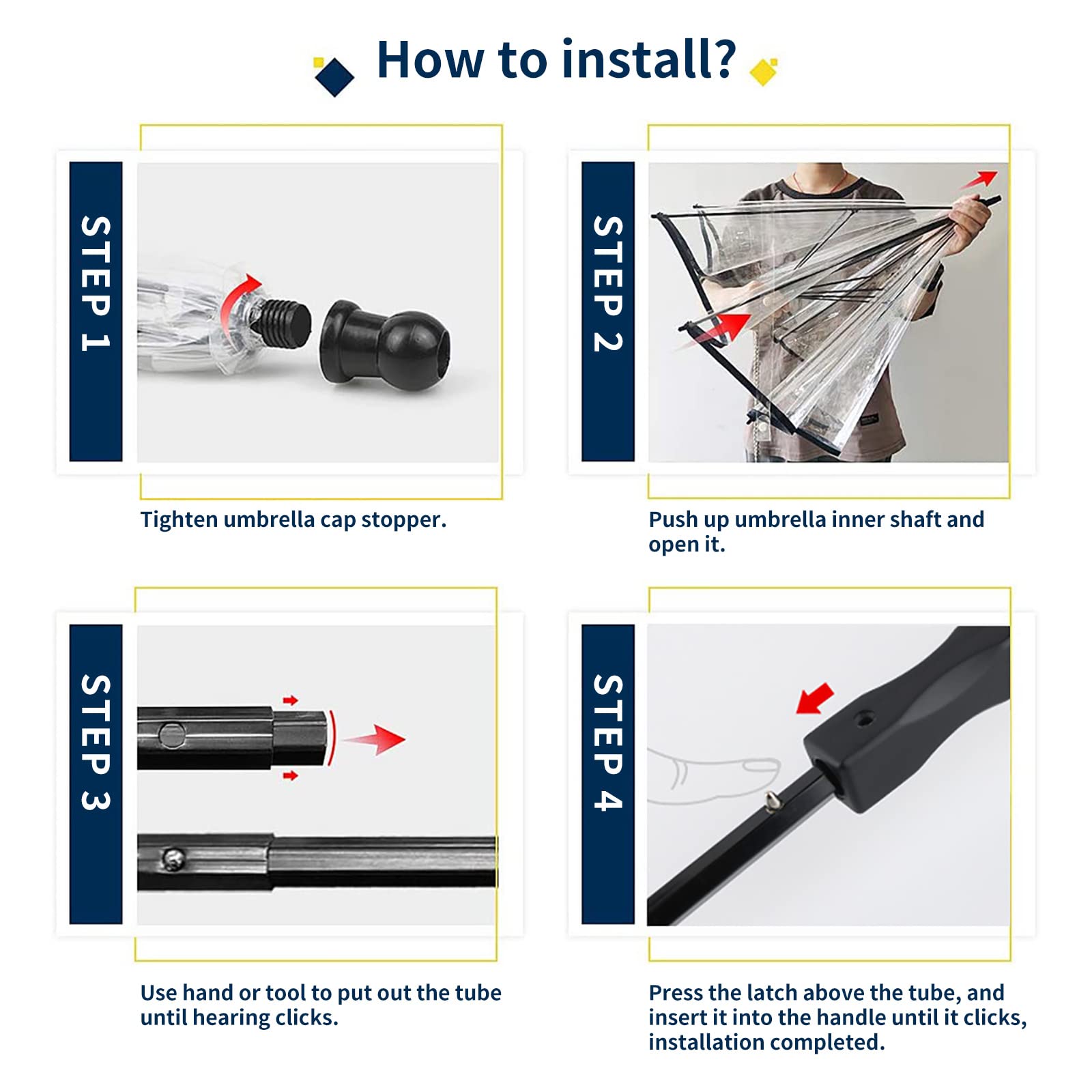 How to install?

STEP 1

Tighten umbrella cap stopper.

STEP 2

Push up umbrella inner shaft and open it.

STEP 3

Use hand or tool to put out the tube until hearing clicks.

STEP 4

Press the latch above the tube, and insert it into the handle until it clicks, installation completed.