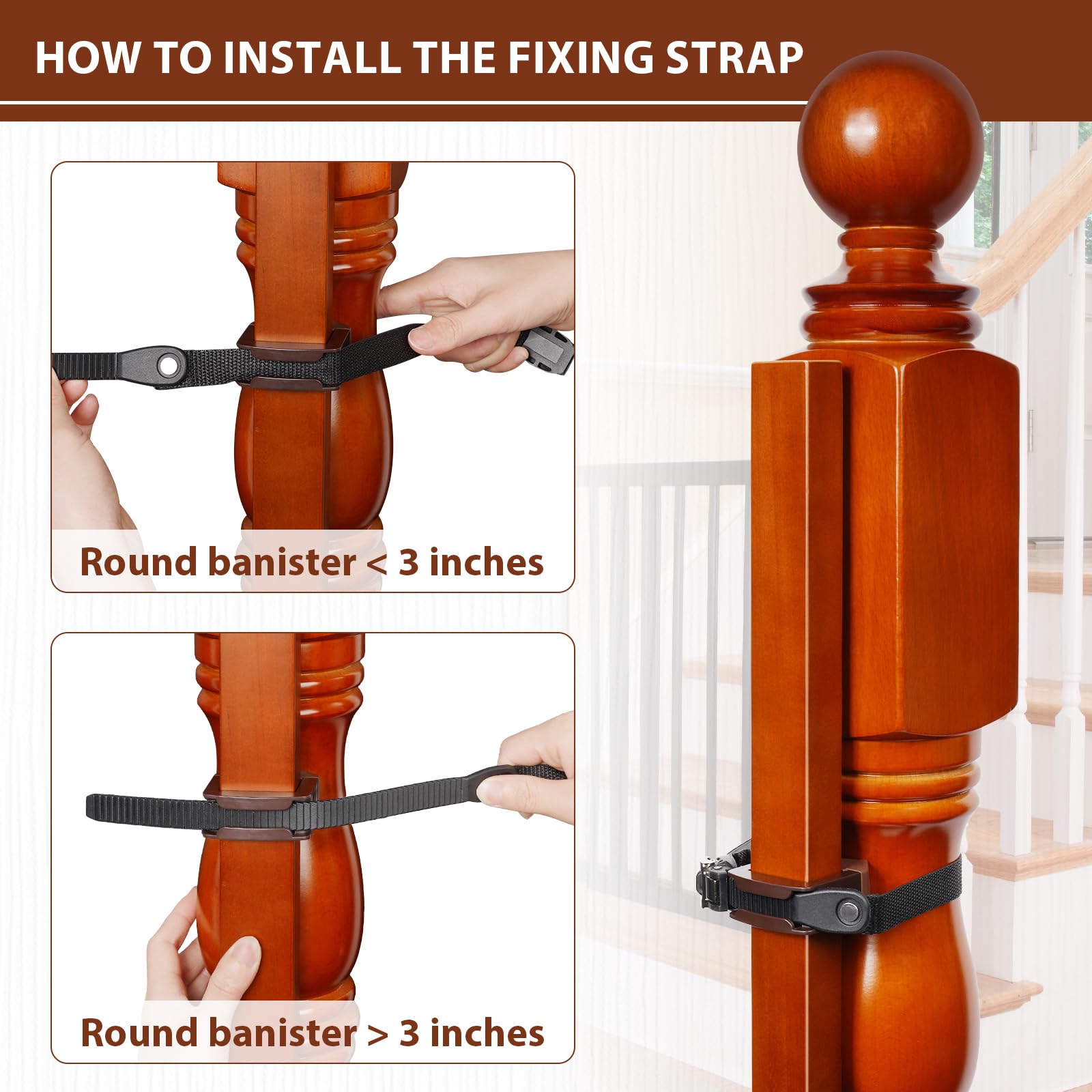 HOW TO INSTALL THE FIXING STRAP

Round banister < 3 inches

Round banister > 3 inches