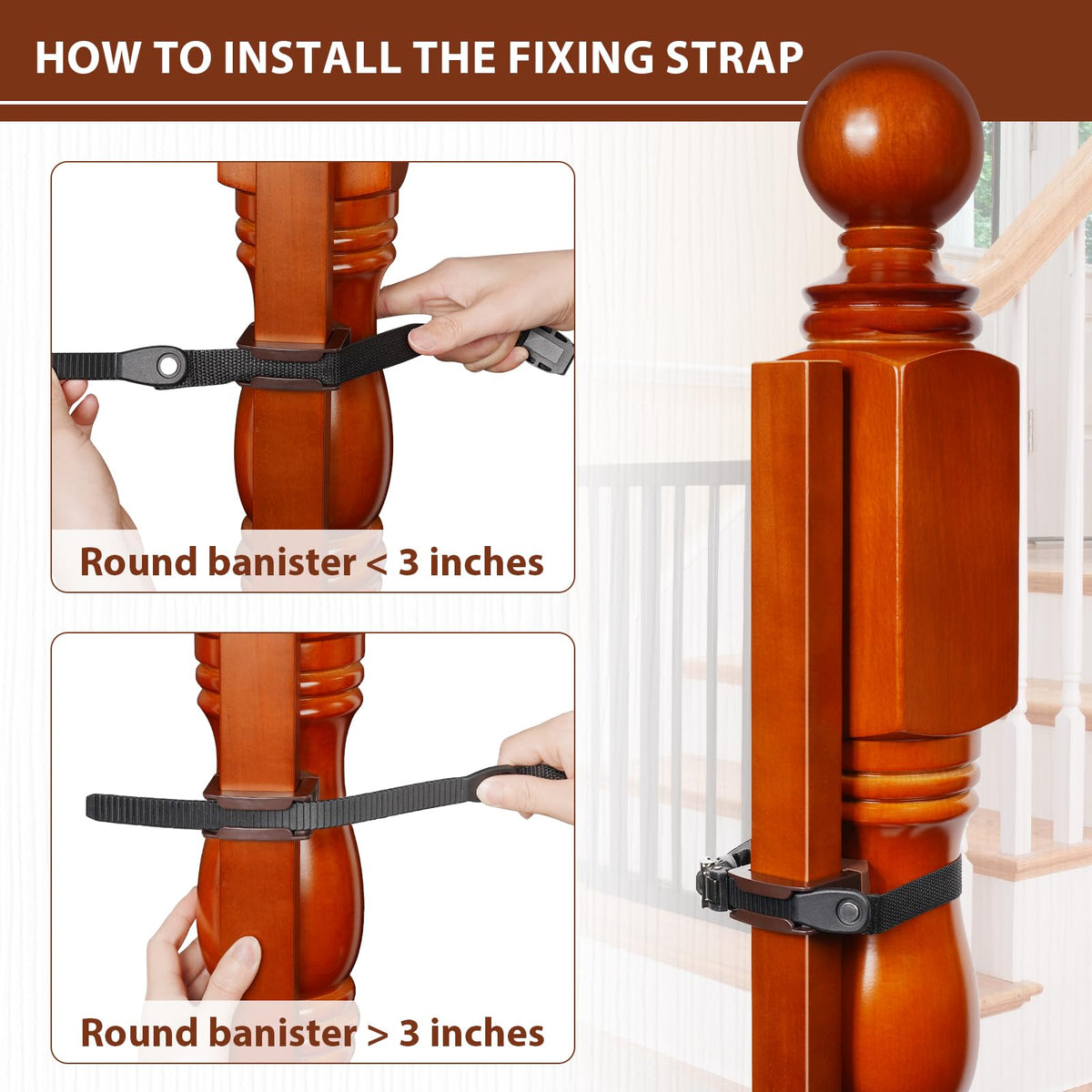 HOW TO INSTALL THE FIXING STRAP

Round banister < 3 inches

Round banister > 3 inches